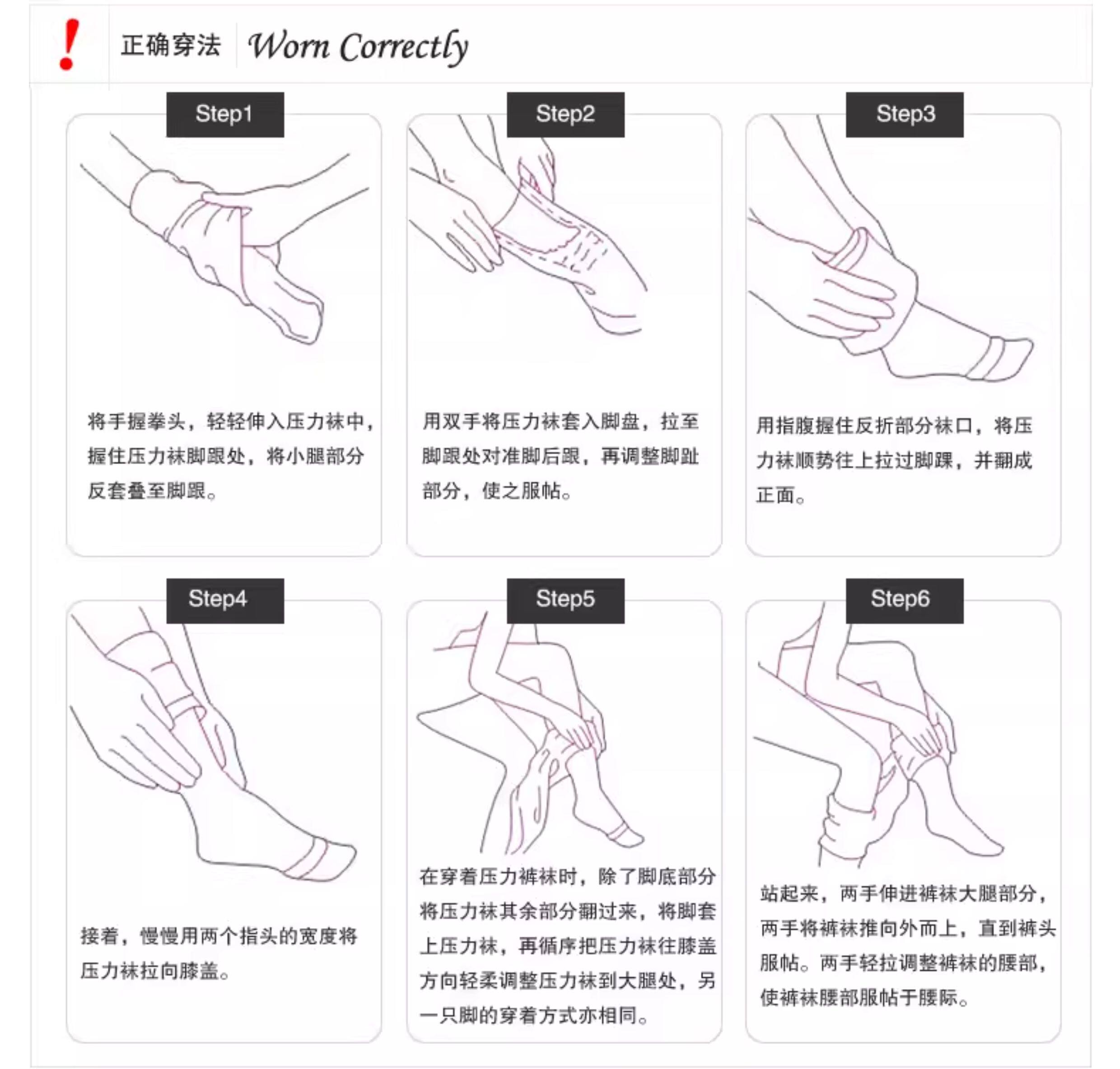 !

正确穿法 Worn Correctly

Step1

将手握拳头，轻轻伸入压力袜中，握住压力袜脚跟处，将小腿部分反套叠至脚跟。

Step2

用双手将压力袜套入脚盘，拉至脚跟处对准脚后跟，再调整脚趾部分，使之服帖。

Step3

用指腹握住反折部分袜口，将压力袜顺势往上拉过脚踝，并翻成正面。

Step4

接着，慢慢用两个指头的宽度将压力袜拉向膝盖。

Step5

在穿着压力裤袜时，除了脚底部分将压力袜其余部分翻过来，将脚套上压力袜，再循序把压力袜往膝盖方向轻柔调整压力袜到大腿处，另一只脚的穿着方式亦相同。

Step6

站起来，两手伸进裤袜大腿部分，两手将裤袜推向外而上，直到裤头服帖。两手轻拉调整裤袜的腰部，使裤袜腰部服帖于腰际。