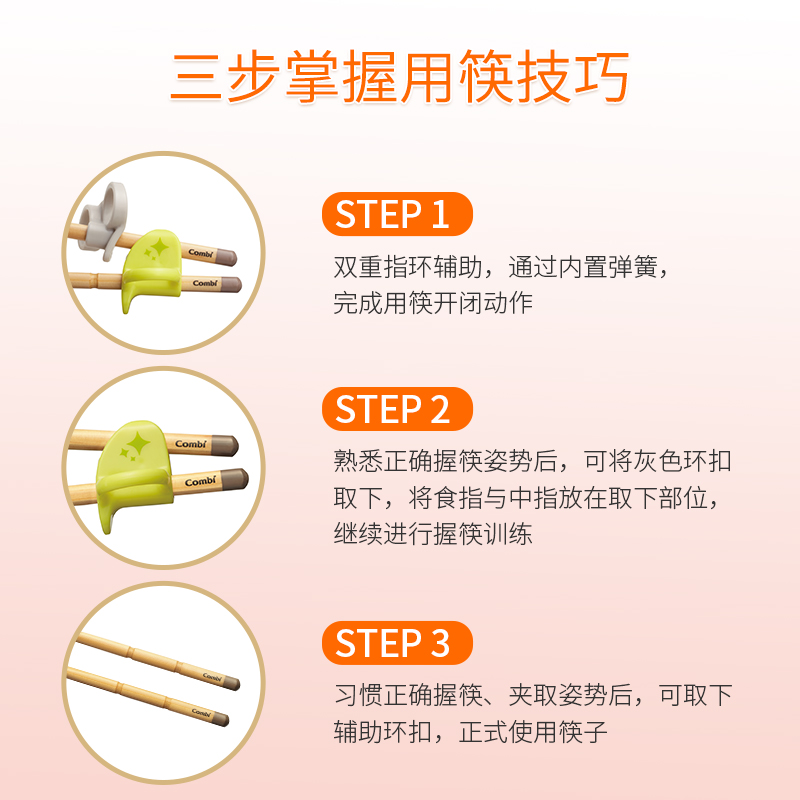 三步掌握用筷技巧

Combi
Combi

STEP 1

双重指环辅助，通过内置弹簧，完成用筷开闭动作

Combi
Combi

STEP 2

熟悉正确握筷姿势后，可将灰色环扣取下，将食指与中指放在取下部位，继续进行握筷训练

Combi
Combi

STEP 3

习惯正确握筷、夹取姿势后，可取下辅助环扣，正式使用筷子