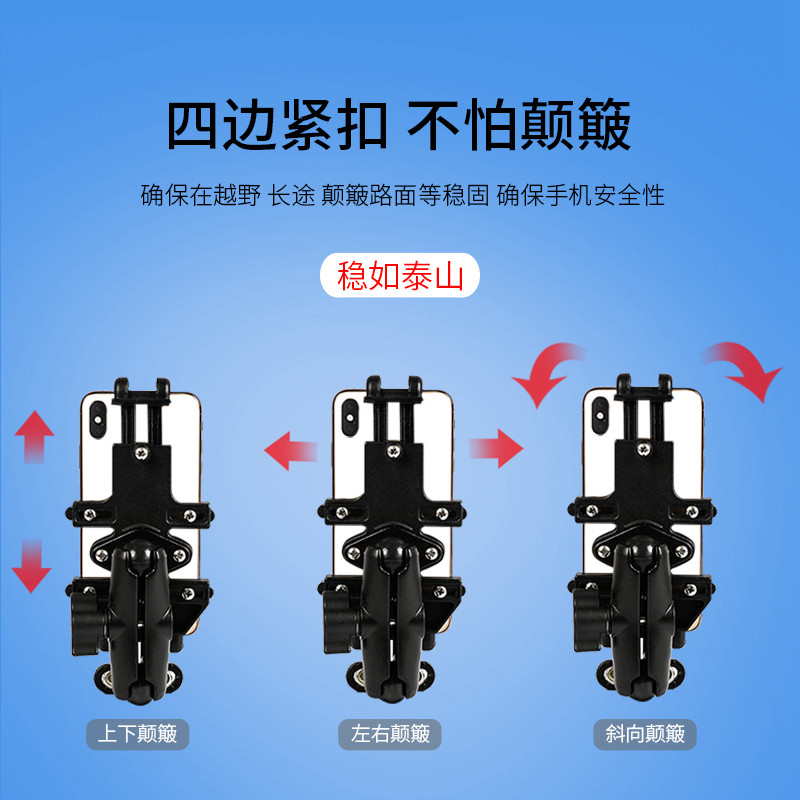 四边紧扣 不怕颠簸

确保在越野 长途 颠簸路面等稳固 确保手机安全性

稳如泰山

上下颠簸

左右颠簸

斜向颠簸