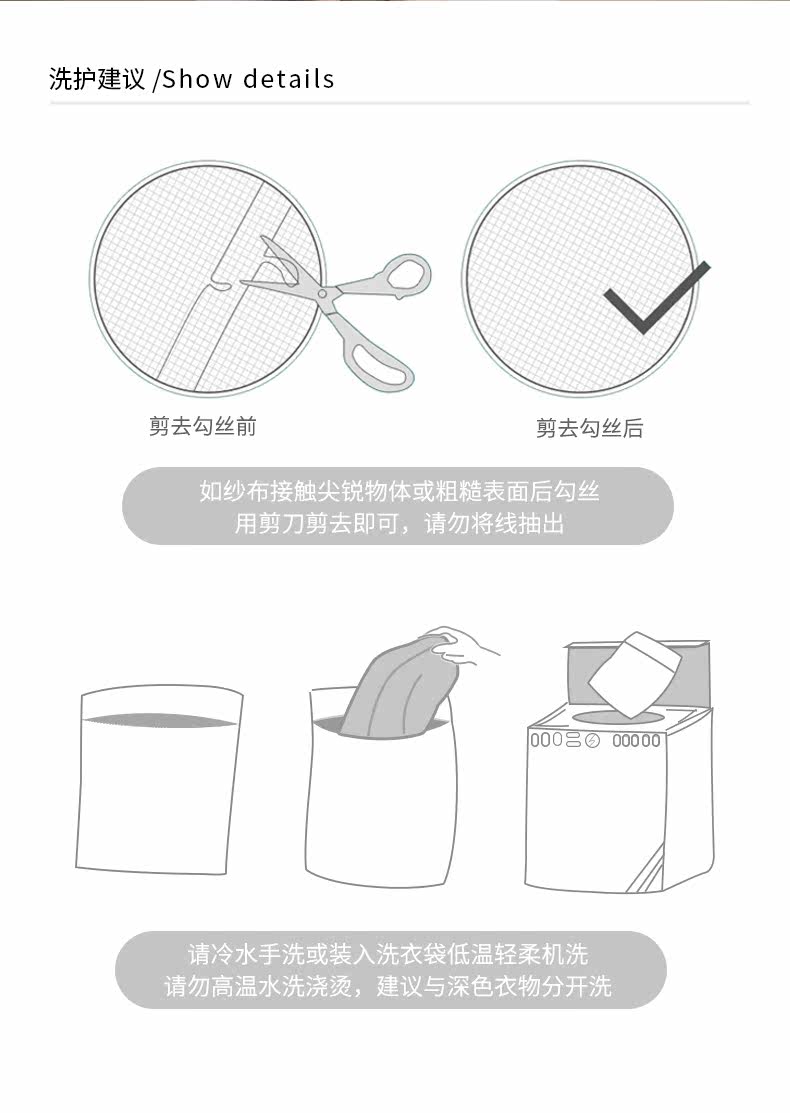 洗护建议 /Show details

剪去勾丝前

剪去勾丝后

如纱布接触尖锐物体或粗糙表面后勾丝
用剪刀剪去即可，请勿将线抽出

请冷水手洗或装入洗衣袋低温轻柔机洗
请勿高温水洗浇烫，建议与深色衣物分开洗