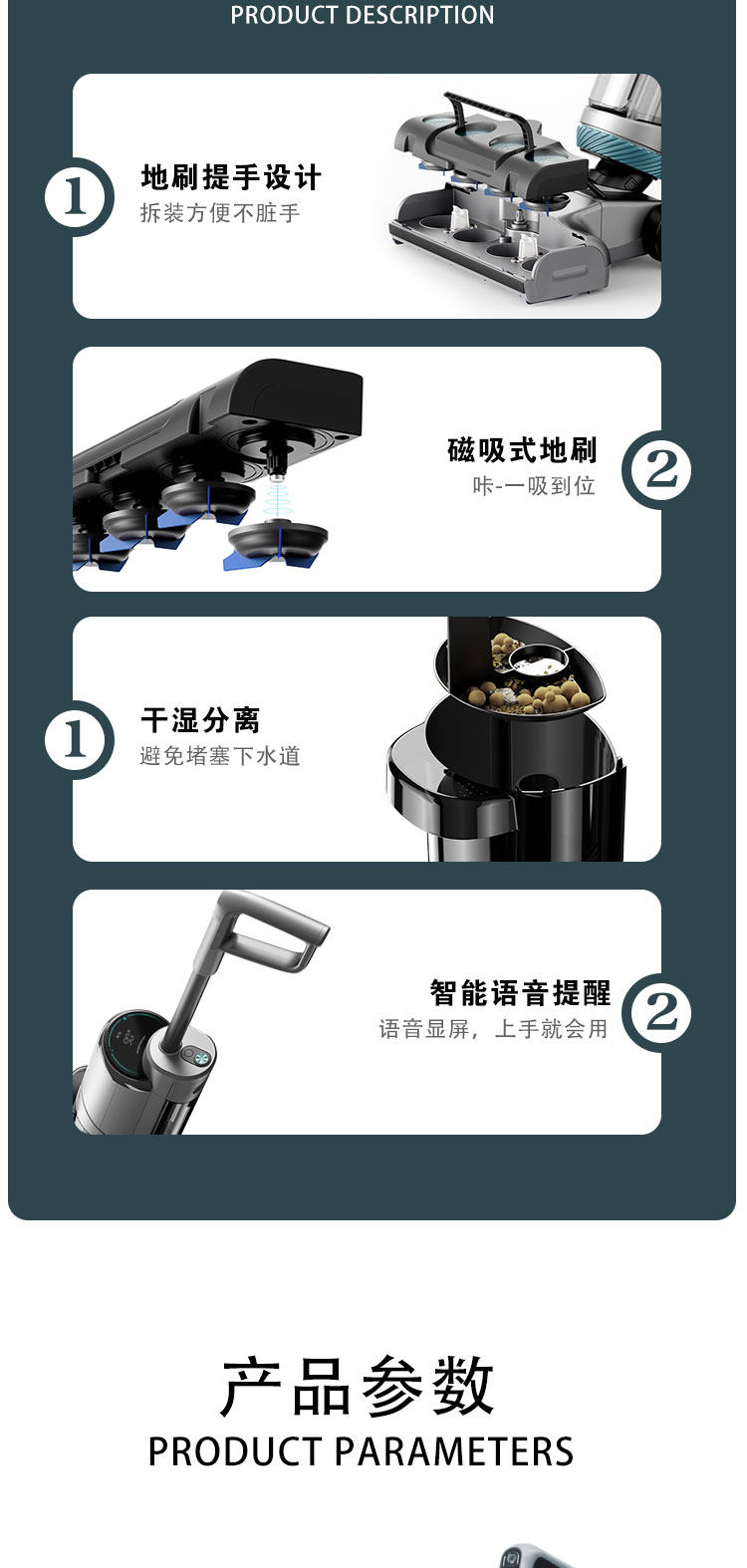 PRODUCT DESCRIPTION

1
地刷提手设计
拆装方便不脏手

磁吸式地刷
咔-一吸到位
2

1
干湿分离
避免堵塞下水道

智能语音提醒
语音显屏，上手就会用
2

产品参数
PRODUCT PARAMETERS