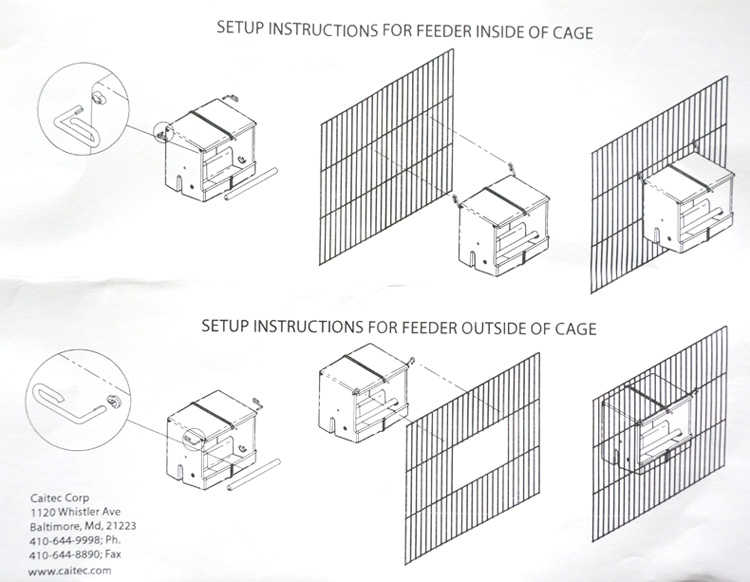 SETUP INSTRUCTIONS FOR FEEDER INSIDE OF CAGE

SETUP INSTRUCTIONS FOR FEEDER OUTSIDE OF CAGE

Caitec Corp
1120 Whistler Ave
Baltimore, Md, 21223
410-644-9998; Ph.
410-644-8890; Fax
www.caitec.com