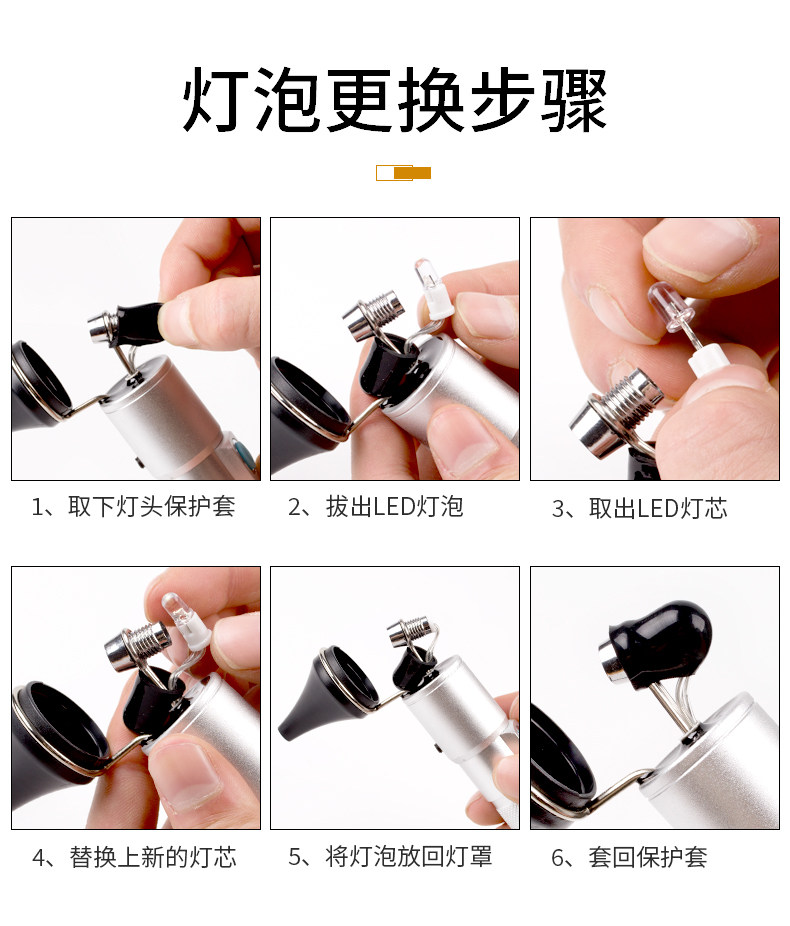 灯泡更换步骤

1、取下灯头保护套

2、拔出LED灯泡

3、取出LED灯芯

4、替换上新的灯芯

5、将灯泡放回灯罩

6、套回保护套