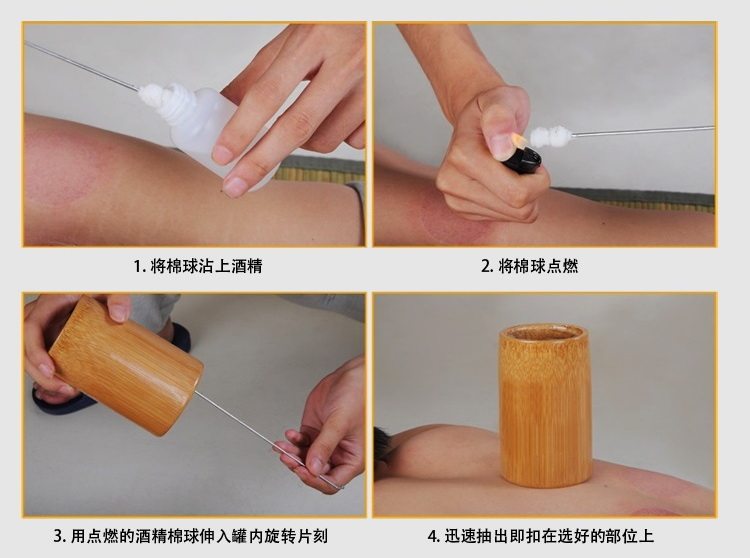 1. 将棉球沾上酒精

2. 将棉球点燃

3. 用点燃的酒精棉球伸入罐内旋转片刻

4. 迅速抽出即扣在选好的部位上