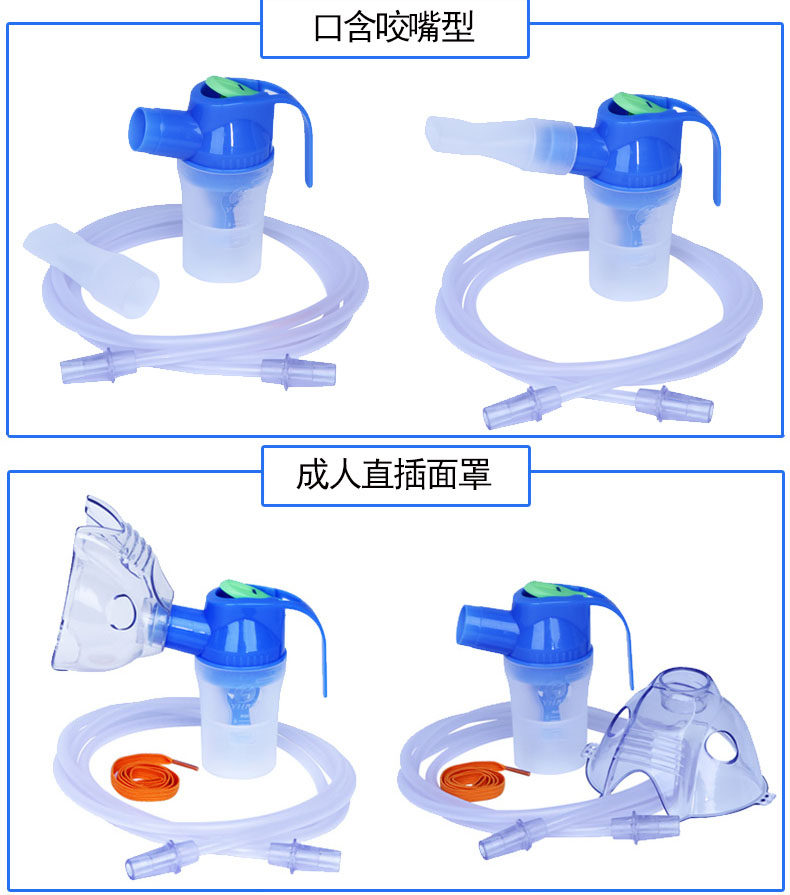 口含咬嘴型

成人直插面罩