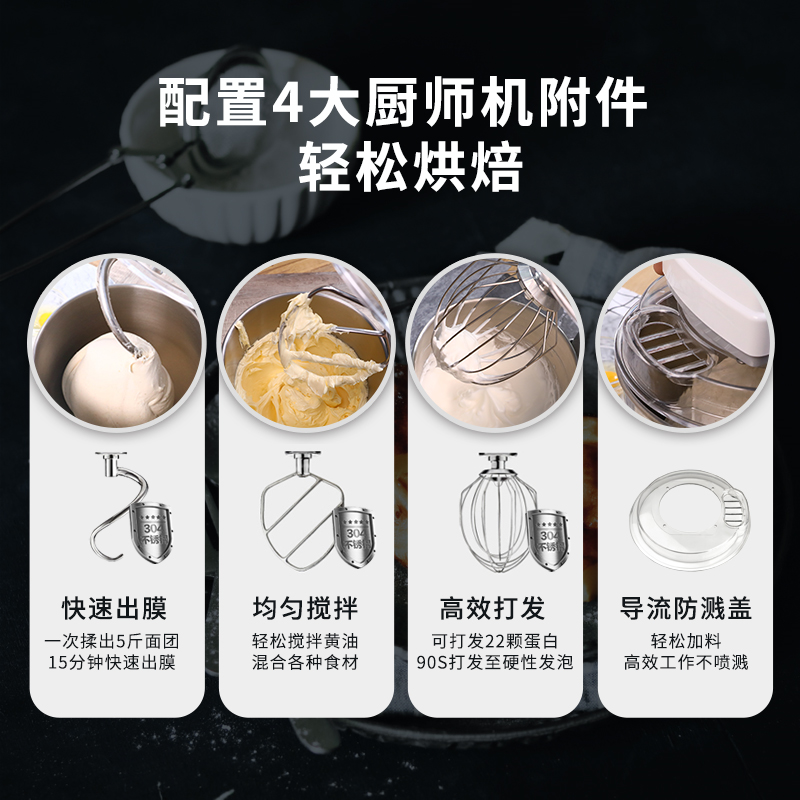 配置4大厨师机附件
轻松烘焙

304
不锈钢

快速出膜
一次揉出5斤面团
15分钟快速出膜

304
不锈钢

均匀搅拌
轻松搅拌黄油
混合各种食材

304
不锈钢

高效打发
可打发22颗蛋白
90S打发至硬性发泡

导流防溅盖
轻松加料
高效工作不喷溅