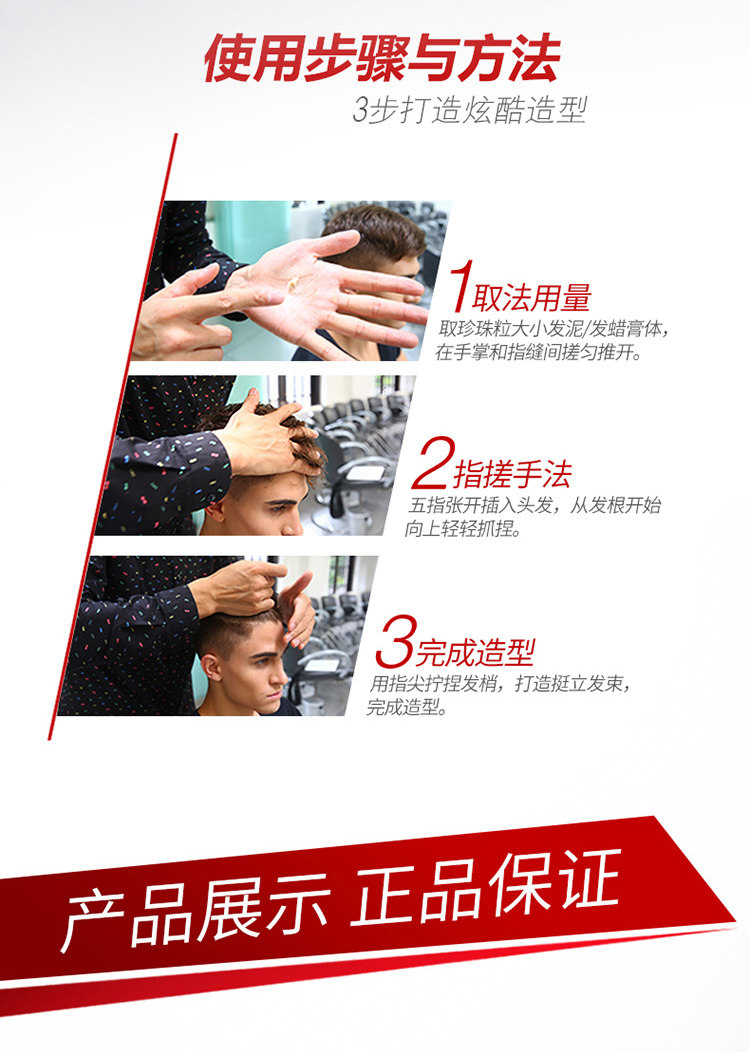 使用步骤与方法

3步打造炫酷造型

1取法用量

取珍珠粒大小发泥/发蜡膏体，在手掌和指缝间搓匀推开。

2指搓手法

五指张开插入头发，从发根开始向上轻轻抓捏。

3完成造型

用指尖拧捏发梢，打造挺立发束，完成造型。

产品展示 正品保证