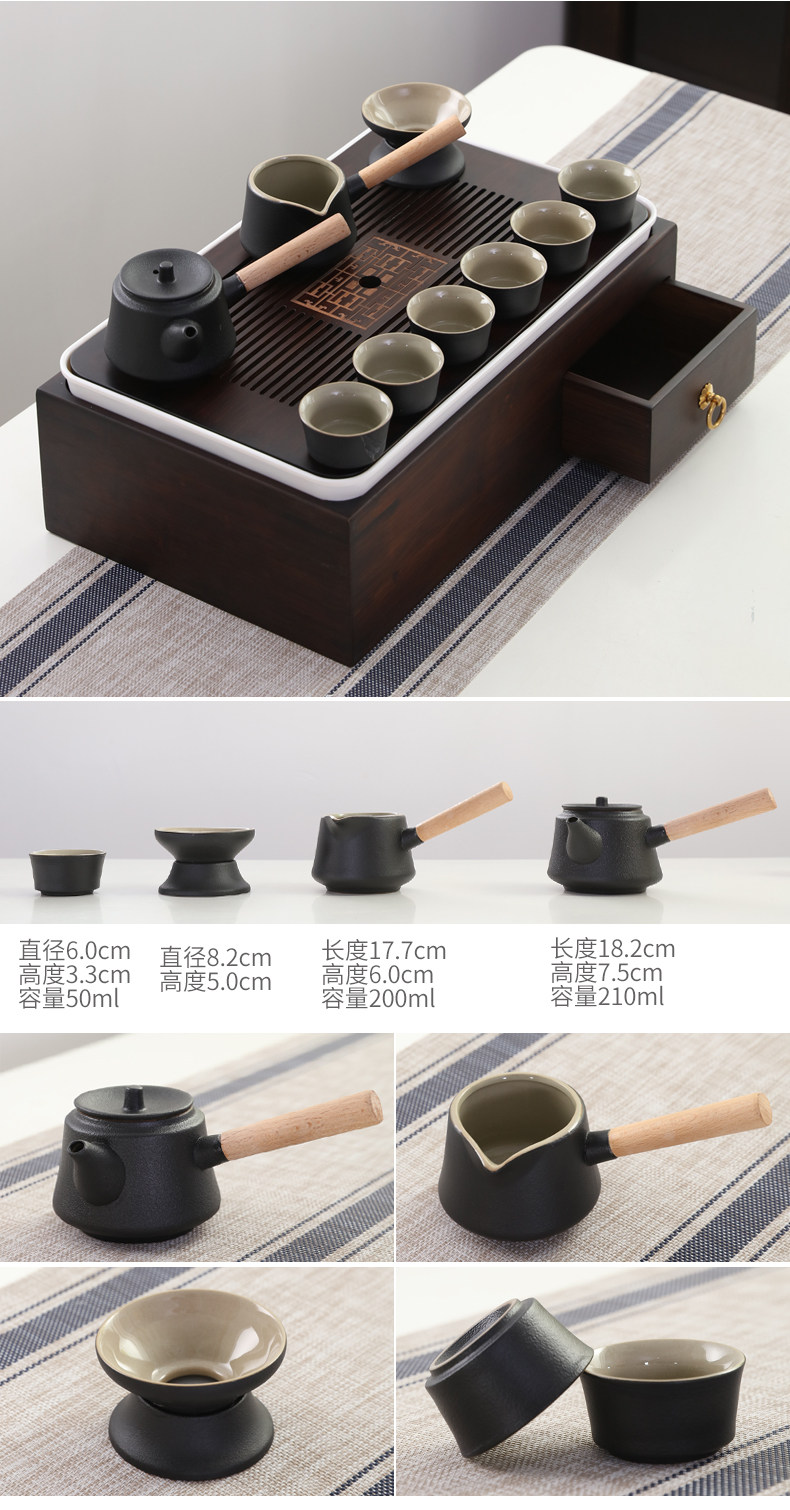 直径6.0cm
高度3.3cm
容量50ml

直径8.2cm
高度5.0cm

长度17.7cm
高度6.0cm
容量200ml

长度18.2cm
高度7.5cm
容量210ml