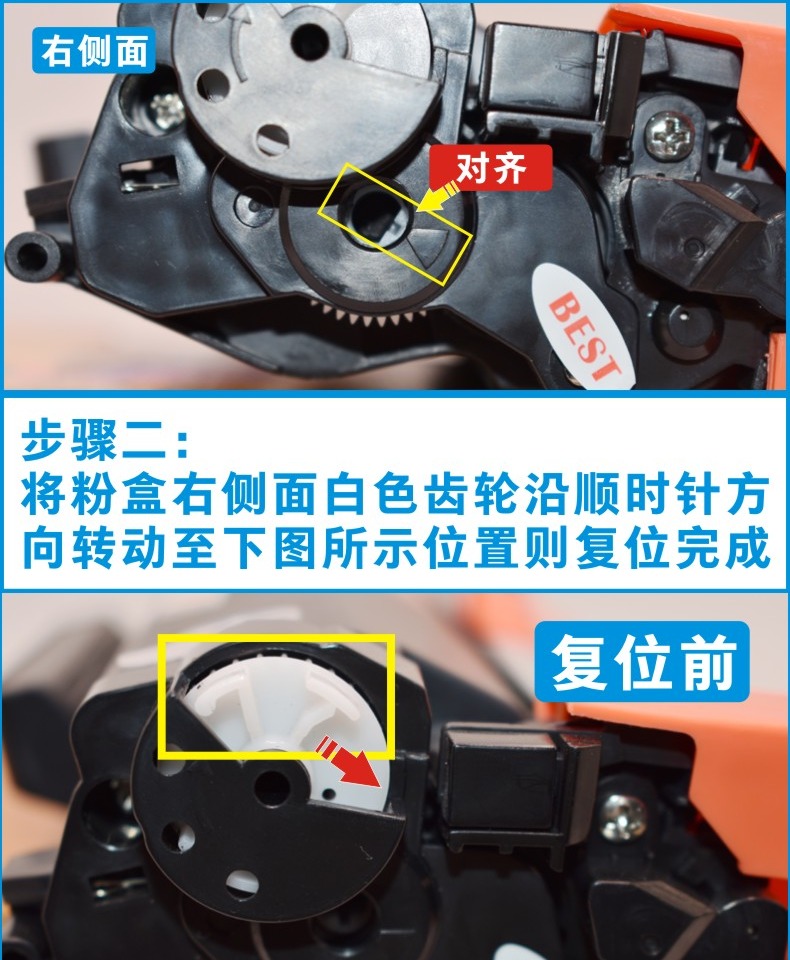 右侧面

对齐

BEST

步骤二：
将粉盒右侧面白色齿轮沿顺时针方向转动至下图所示位置则复位完成

复位前