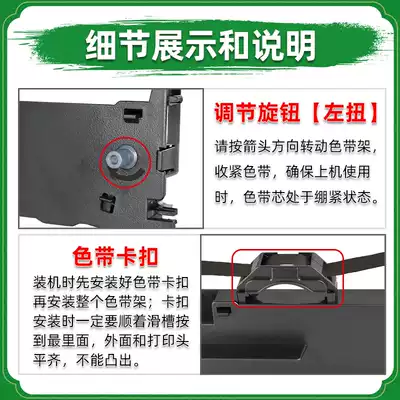 细节展示和说明

调节旋钮【左扭】

请按箭头方向转动色带架，收紧色带，确保上机使用时，色带芯处于绷紧状态。

色带卡扣

装机时先安装好色带卡扣再安装整个色带架；卡扣安装时一定要顺着滑槽按到最里面，外面和打印头平齐，不能凸出。