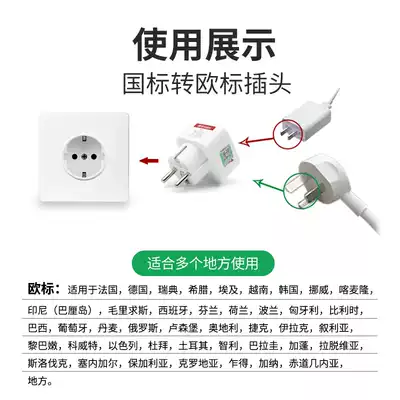 使用展示
国标转欧标插头

适合多个地方使用

欧标：适用于法国，德国，瑞典，希腊，埃及，越南，韩国，挪威，喀麦隆，印尼（巴厘岛），毛里求斯，西班牙，芬兰，荷兰，波兰，匈牙利，比利时，巴西，葡萄牙，丹麦，俄罗斯，卢森堡，奥地利，捷克，伊拉克，叙利亚，黎巴嫩，科威特，以色列，杜拜，土耳其，智利，巴拉圭，加蓬，拉脱维亚，斯洛伐克，塞内加尔，保加利亚，克罗地亚，乍得，加纳，赤道几内亚，地方。