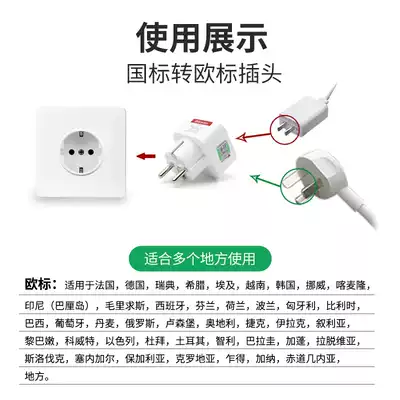 使用展示
国标转欧标插头

适合多个地方使用

欧标：适用于法国，德国，瑞典，希腊，埃及，越南，韩国，挪威，喀麦隆，印尼（巴厘岛），毛里求斯，西班牙，芬兰，荷兰，波兰，匈牙利，比利时，巴西，葡萄牙，丹麦，俄罗斯，卢森堡，奥地利，捷克，伊拉克，叙利亚，黎巴嫩，科威特，以色列，杜拜，土耳其，智利，巴拉圭，加蓬，拉脱维亚，斯洛伐克，塞内加尔，保加利亚，克罗地亚，乍得，加纳，赤道几内亚，地方。