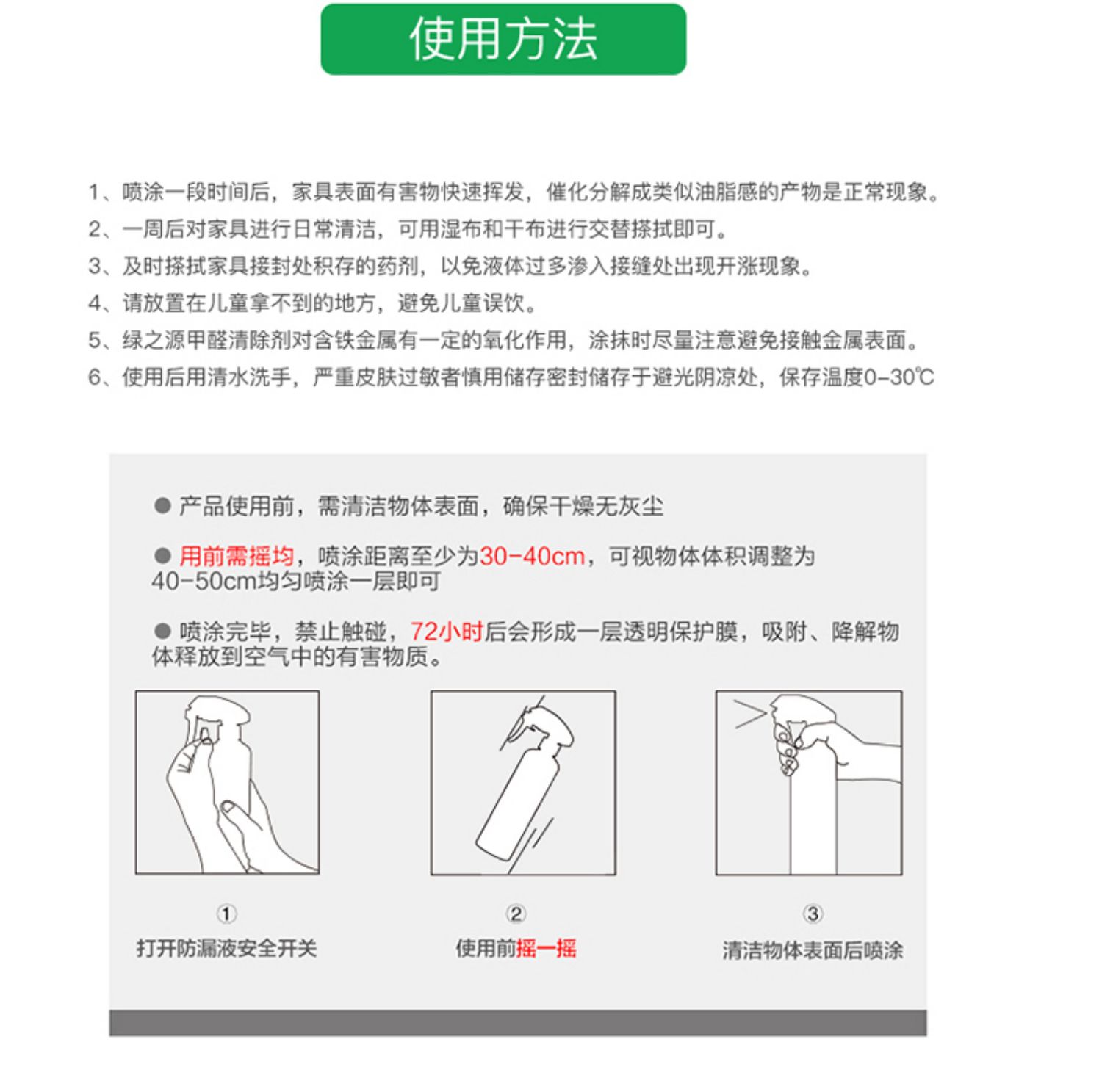 使用方法

1、喷涂一段时间后，家具表面有害物快速挥发，催化分解成类似油脂感的产物是正常现象。
2、一周后对家具进行日常清洁，可用湿布和干布进行交替搽拭即可。
3、及时搽拭家具接封处积存的药剂，以免液体过多渗入接缝处出现开涨现象。
4、请放置在儿童拿不到的地方，避免儿童误饮。
5、绿之源甲醛清除剂对含铁金属有一定的氧化作用，涂抹时尽量注意避免接触金属表面。
6、使用后用清水洗手，严重皮肤过敏者慎用储存密封储存于避光阴凉处，保存温度0-30℃

● 产品使用前，需清洁物体表面，确保干燥无灰尘

● 用前需摇均，喷涂距离至少为30-40cm，可视物体体积调整为40-50cm均匀喷涂一层即可

● 喷涂完毕，禁止触碰，72小时后会形成一层透明保护膜，吸附、降解物体释放到空气中的有害物质。

①
打开防漏液安全开关

②
使用前摇一摇

③
清洁物体表面后喷涂