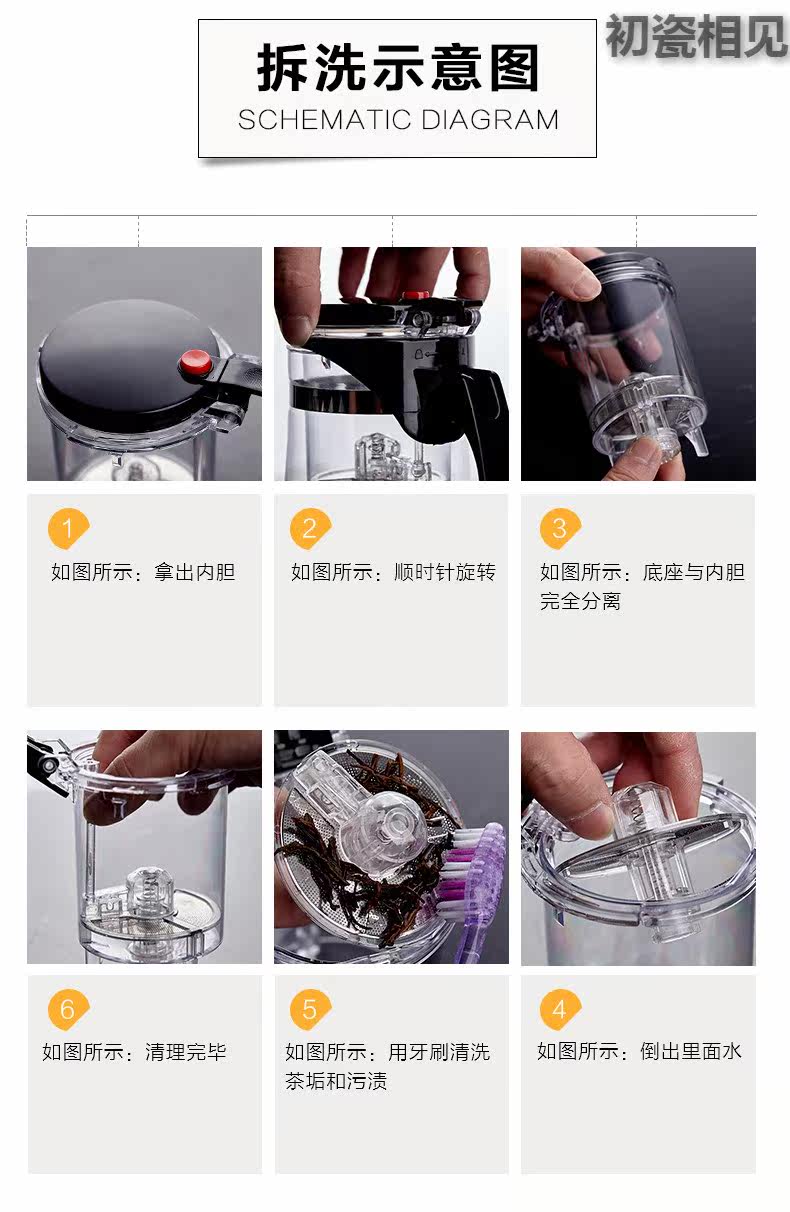 初瓷相见

拆洗示意图
SCHEMATIC DIAGRAM

1
如图所示：拿出内胆

2
如图所示：顺时针旋转

3
如图所示：底座与内胆完全分离

6
如图所示：清理完毕

5
如图所示：用牙刷清洗茶垢和污渍

4
如图所示：倒出里面水