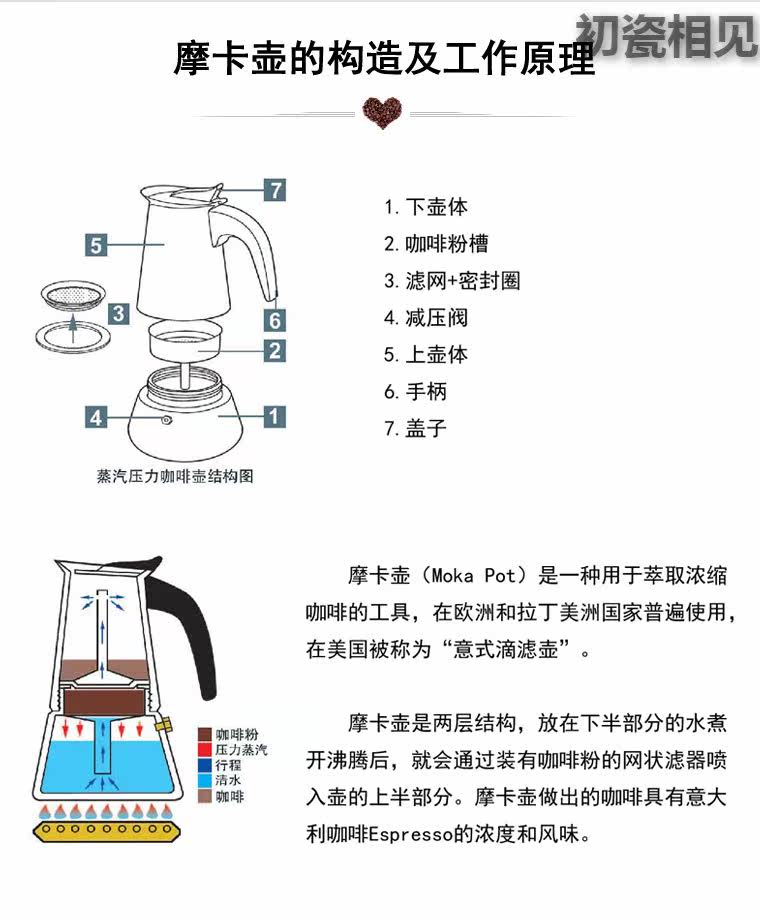 初瓷相见

摩卡壶的构造及工作原理

7
5
3
6
2
4
1

蒸汽压力咖啡壶结构图

1. 下壶体
2. 咖啡粉槽
3. 滤网+密封圈
4. 减压阀
5. 上壶体
6. 手柄
7. 盖子

咖啡粉
压力蒸汽
行程
清水
咖啡

摩卡壶（Moka Pot）是一种用于萃取浓缩咖啡的工具，在欧洲和拉丁美洲国家普遍使用，在美国被称为“意式滴滤壶”。

摩卡壶是两层结构，放在下半部分的水煮开沸腾后，就会通过装有咖啡粉的网状滤器喷入壶的上半部分。摩卡壶做出的咖啡具有意大利咖啡Espresso的浓度和风味。