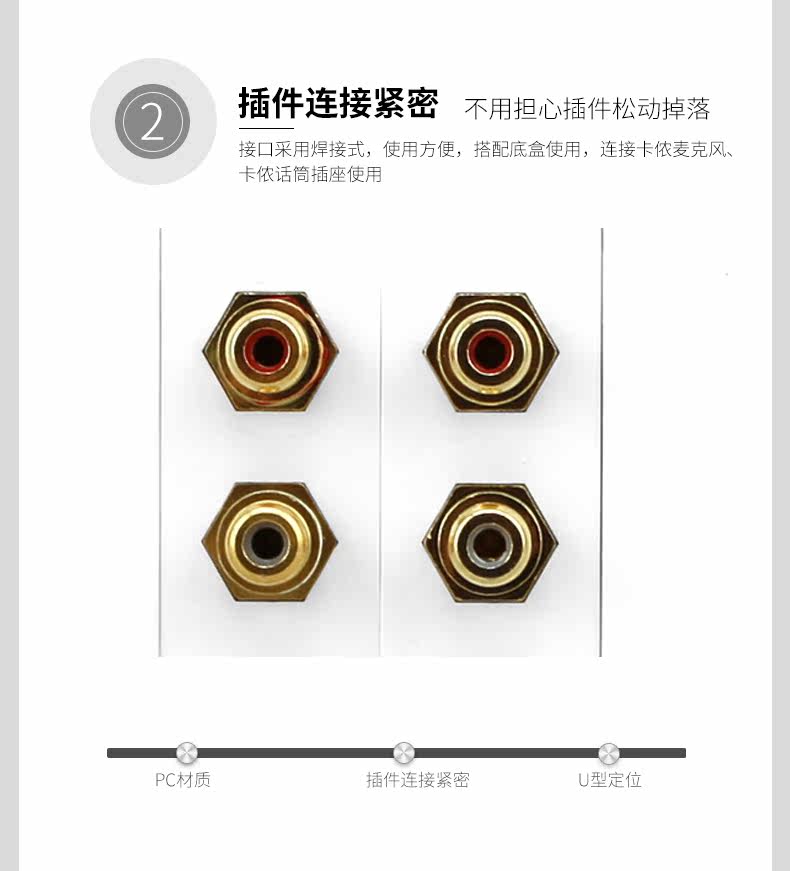 2

插件连接紧密 不用担心插件松动掉落

接口采用焊接式，使用方便，搭配底盒使用，连接卡侬麦克风、卡侬话筒插座使用

PC材质 插件连接紧密 U型定位