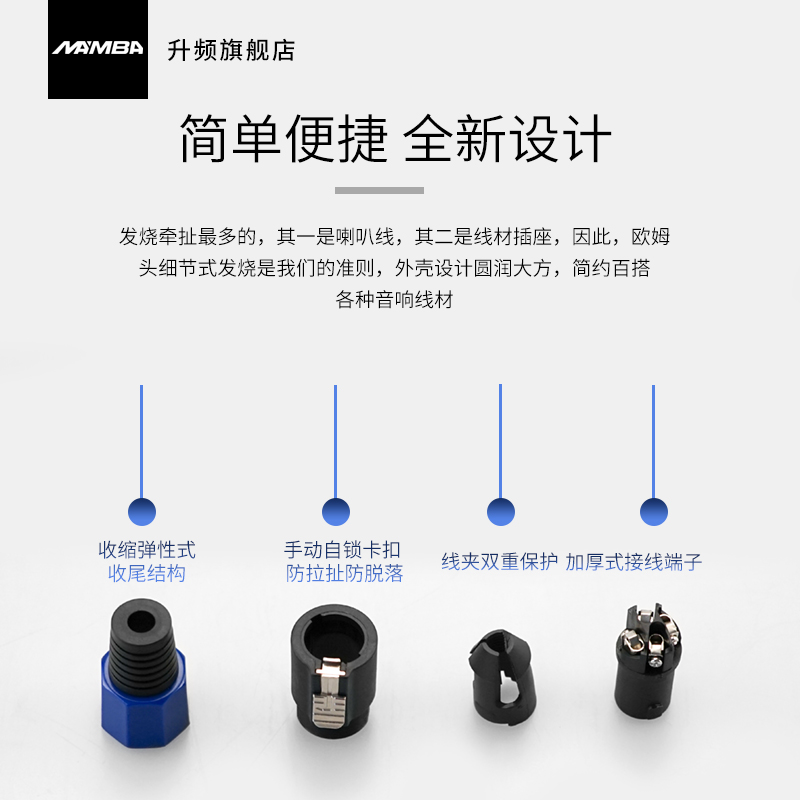 MAMBA 升频旗舰店

简单便捷 全新设计

发烧牵扯最多的，其一是喇叭线，其二是线材插座，因此，欧姆头细节式发烧是我们的准则，外壳设计圆润大方，简约百搭各种音响线材

收缩弹性式
收尾结构

手动自锁卡扣
防拉扯防脱落

线夹双重保护

加厚式接线端子