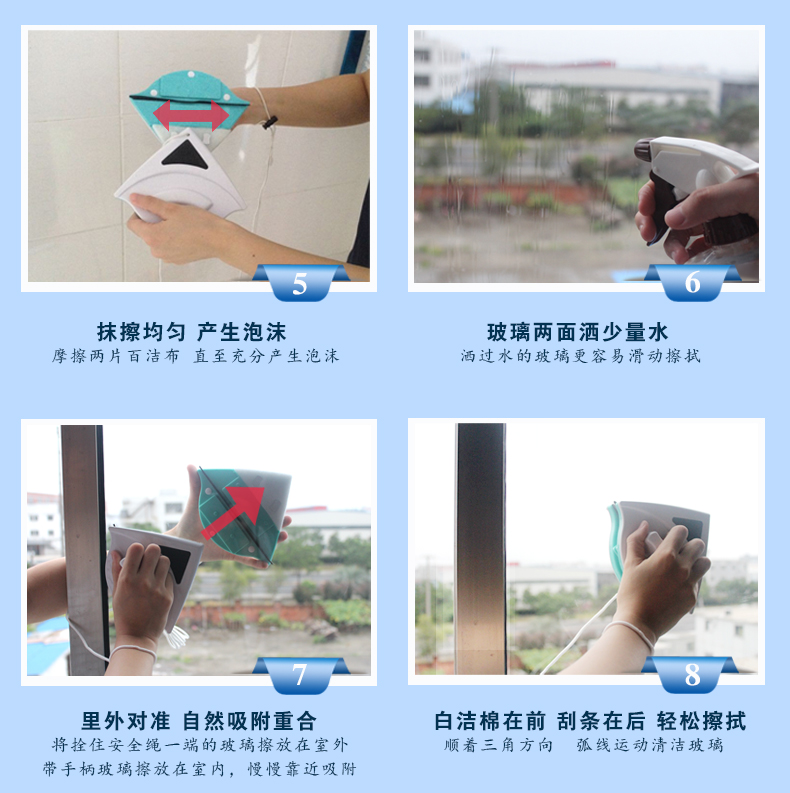 5

抹擦均匀 产生泡沫
摩擦两片百洁布 直至充分产生泡沫

6

玻璃两面洒少量水
洒过水的玻璃更容易滑动擦拭

7

里外对准 自然吸附重合
将拴住安全绳一端的玻璃擦放在室外
带手柄玻璃擦放在室内，慢慢靠近吸附

8

白洁棉在前 刮条在后 轻松擦拭
顺着三角方向 弧线运动清洁玻璃