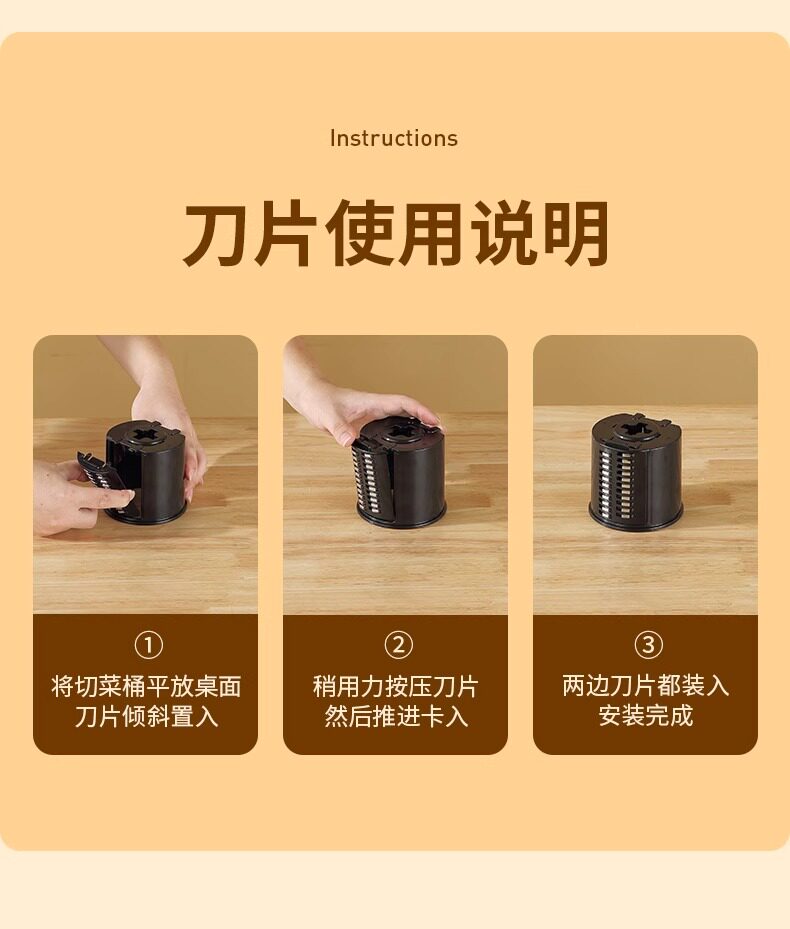 Instructions

刀片使用说明

①
将切菜桶平放桌面
刀片倾斜置入

②
稍用力按压刀片
然后推进卡入

③
两边刀片都装入
安装完成