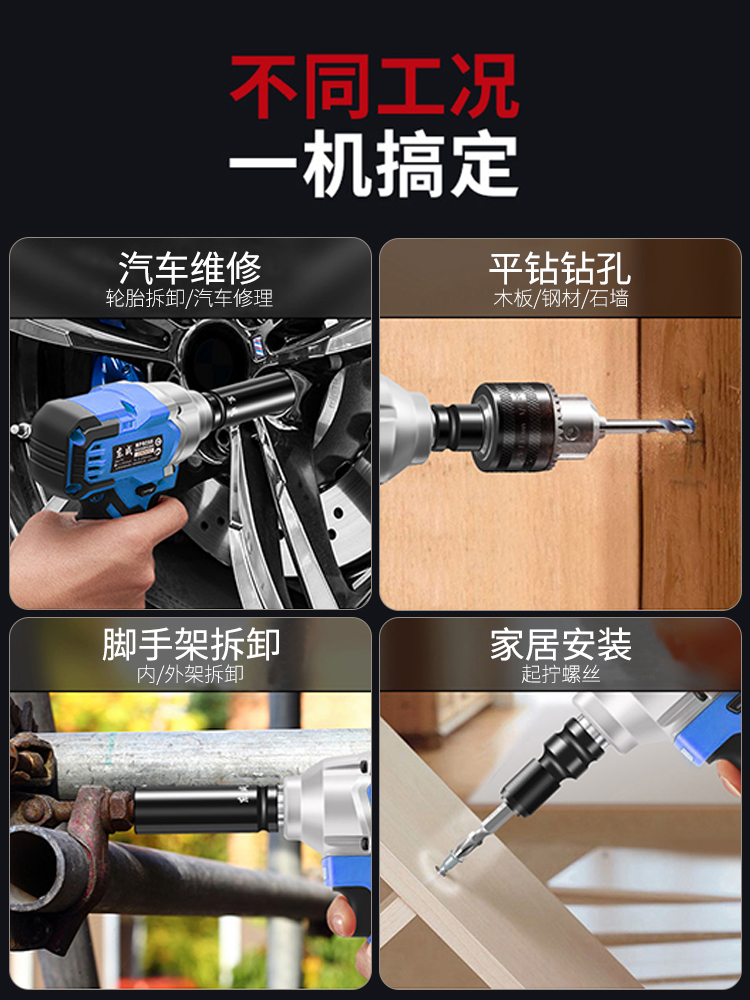 不同工况
一机搞定

汽车维修
轮胎拆卸/汽车修理

平钻钻孔
木板/钢材/石墙

脚手架拆卸
内/外架拆卸

家居安装
起拧螺丝