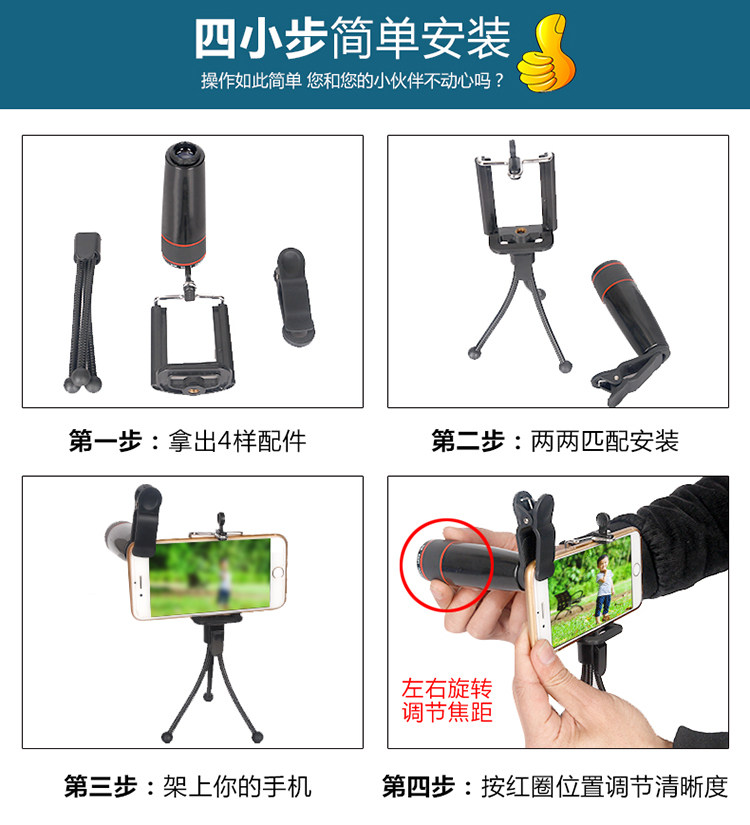 四小步简单安装
操作如此简单 您和您的小伙伴不动心吗？

第一步：拿出4样配件

第二步：两两匹配安装

第三步：架上你的手机

左右旋转
调节焦距

第四步：按红圈位置调节清晰度