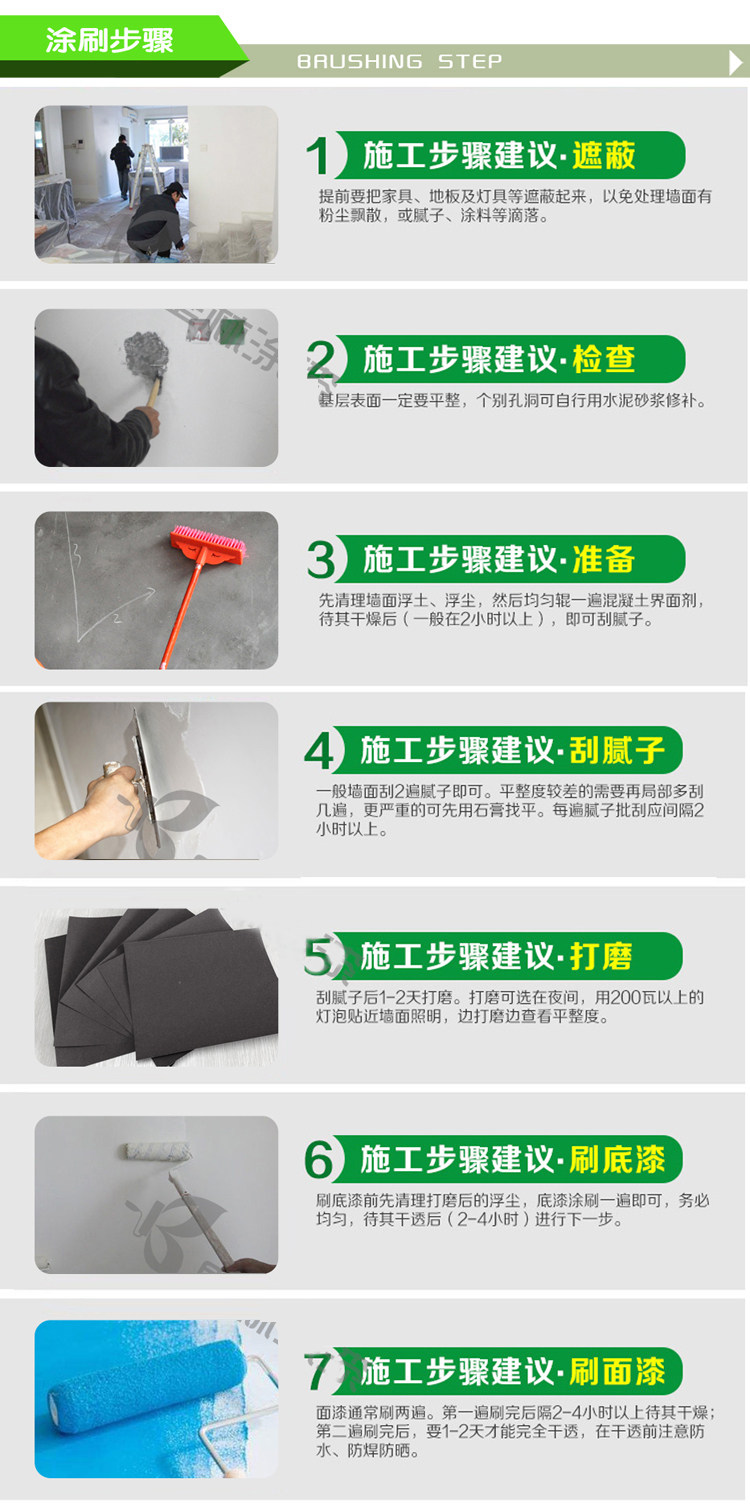 涂刷步骤

BRUSHING STEP

1 施工步骤建议·遮蔽

提前要把家具、地板及灯具等遮蔽起来，以免处理墙面有粉尘飘散，或腻子、涂料等滴落。

2 施工步骤建议·检查

基层表面一定要平整，个别孔洞可自行用水泥砂浆修补。

3 施工步骤建议·准备

先清理墙面浮土、浮尘，然后均匀辊一遍混凝土界面剂，待其干燥后（一般在2小时以上），即可刮腻子。

4 施工步骤建议·刮腻子

一般墙面刮2遍腻子即可。平整度较差的需要再局部多刮几遍，更严重的可先用石膏找平。每遍腻子批刮应间隔2小时以上。

5 施工步骤建议·打磨

刮腻子后1-2天打磨。打磨可选在夜间，用200瓦以上的灯泡贴近墙面照明，边打磨边查看平整度。

6 施工步骤建议·刷底漆

刷底漆前先清理打磨后的浮尘，底漆涂刷一遍即可，务必均匀，待其干透后（2-4小时）进行下一步。

7 施工步骤建议·刷面漆

面漆通常刷两遍。第一遍刷完后隔2-4小时以上待其干燥；第二遍刷完后，要1-2天才能完全干透，在干透前注意防水、防焊防晒。