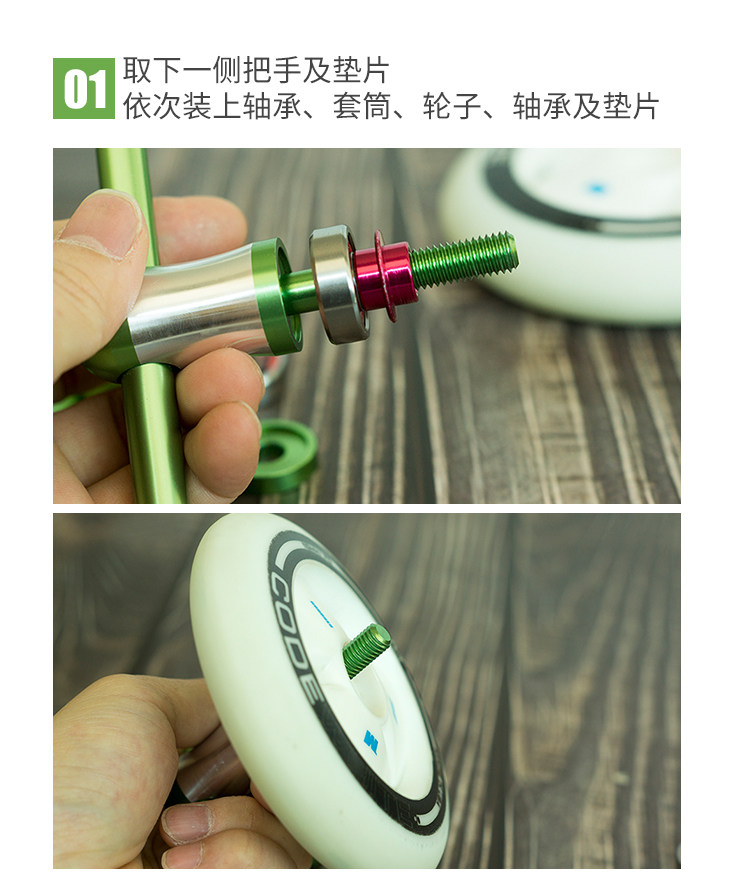 01 取下一侧把手及垫片
依次装上轴承、套筒、轮子、轴承及垫片

CODE