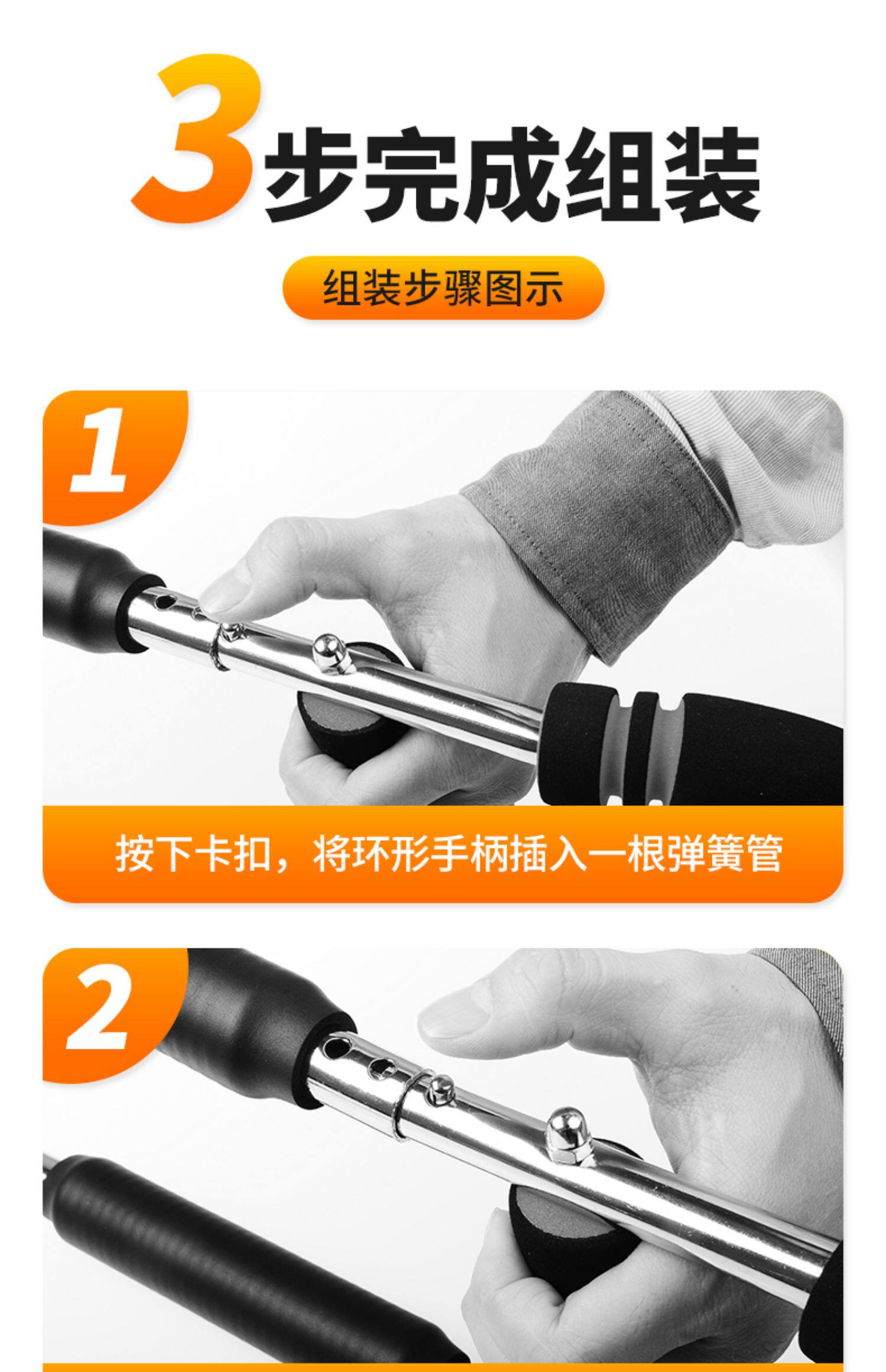 3步完成组装

组装步骤图示

1

按下卡扣，将环形手柄插入一根弹簧管

2