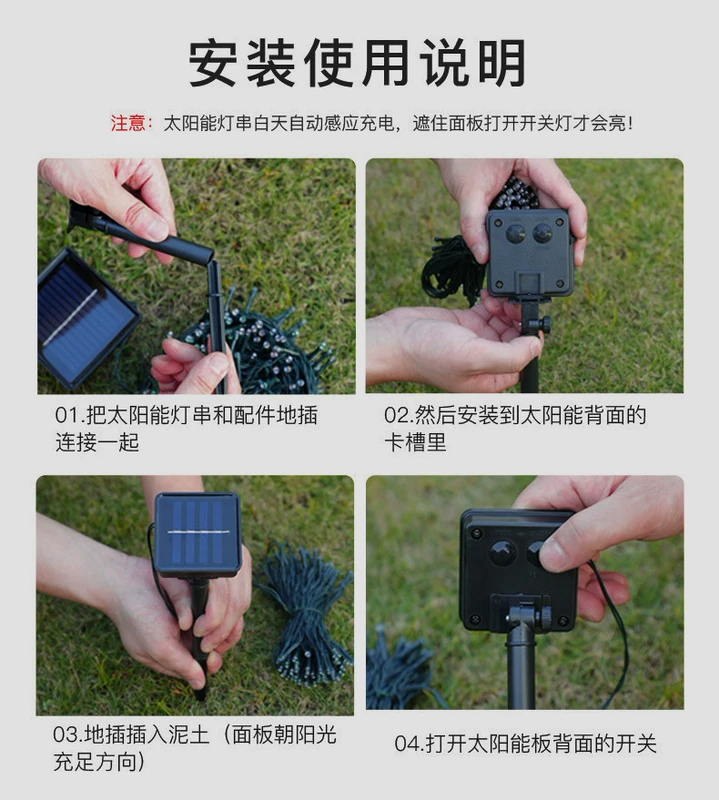 安装使用说明

注意：太阳能灯串白天自动感应充电，遮住面板打开开关灯才会亮！

01.把太阳能灯串和配件地插连接一起

02.然后安装到太阳能背面的卡槽里

03.地插插入泥土（面板朝阳光充足方向）

04.打开太阳能板背面的开关