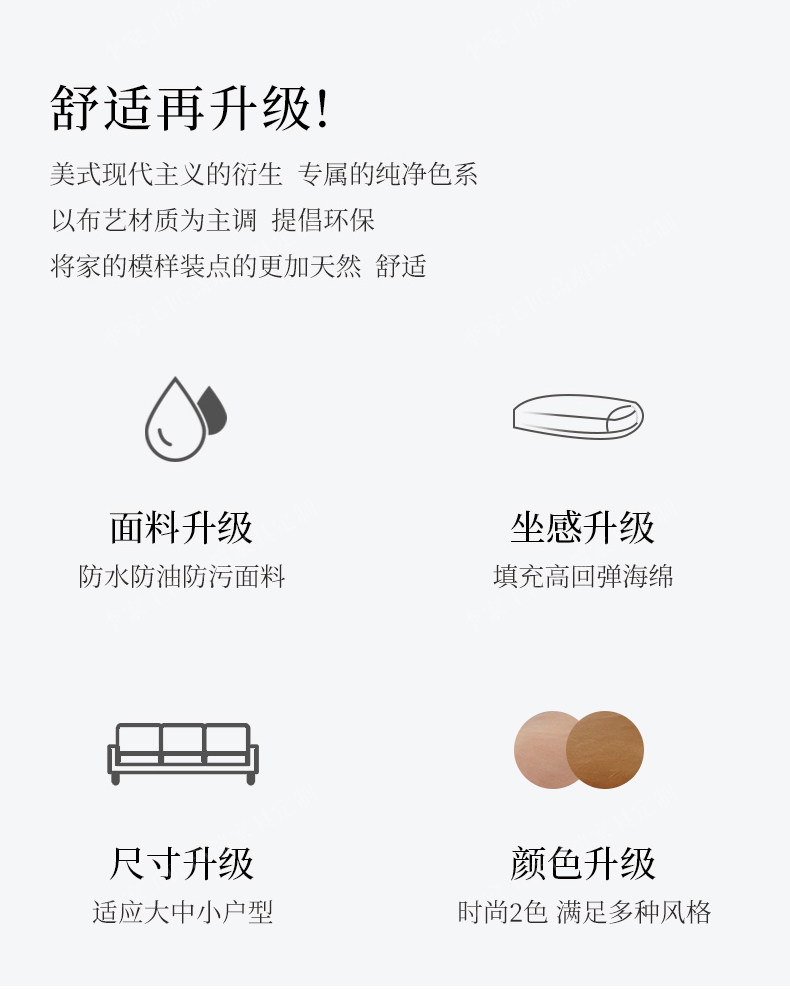 舒适再升级!

美式现代主义的衍生 专属的纯净色系
以布艺材质为主调 提倡环保
将家的模样装点的更加天然 舒适

面料升级
防水防油防污面料

坐感升级
填充高回弹海绵

尺寸升级
适应大中小户型

颜色升级
时尚2色 满足多种风格