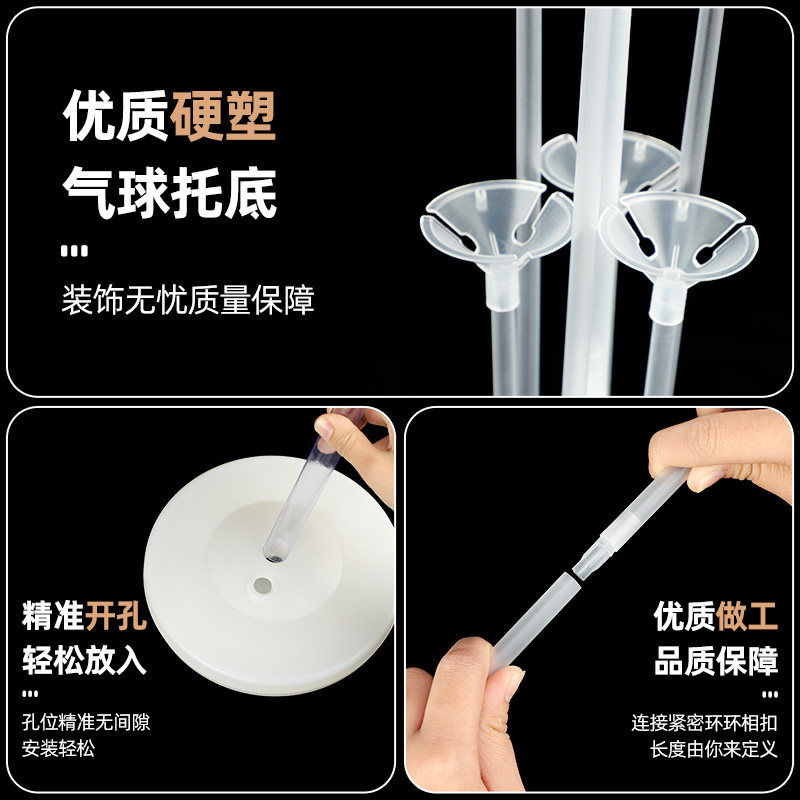 优质硬塑
气球托底

装饰无忧质量保障

精准开孔
轻松放入

孔位精准无间隙
安装轻松

优质做工
品质保障

连接紧密环环相扣
长度由你来定义