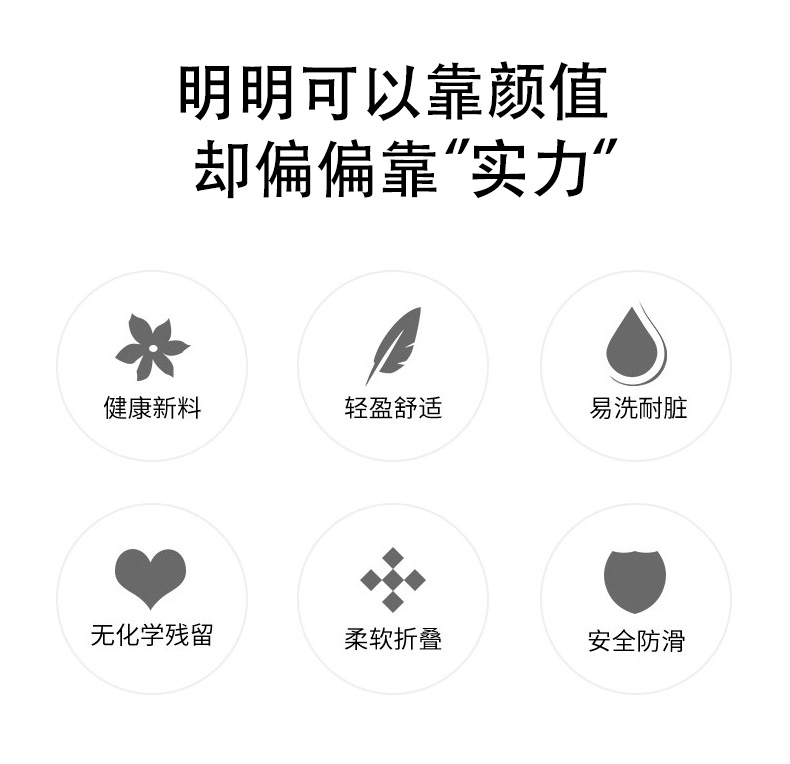 明明可以靠颜值
却偏偏靠“实力”

健康新料

轻盈舒适

易洗耐脏

无化学残留

柔软折叠

安全防滑