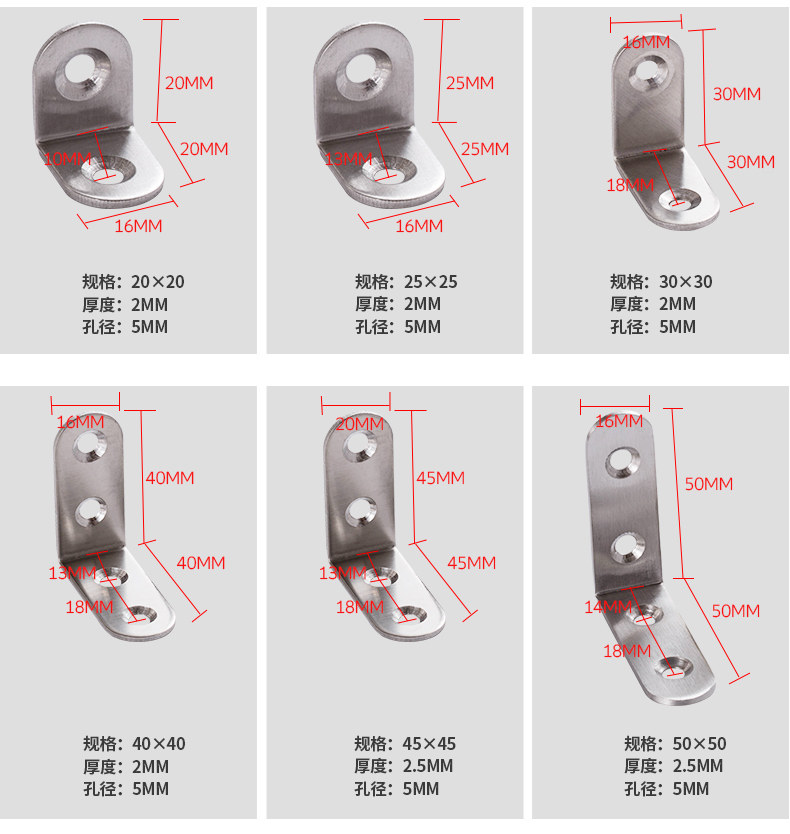 20MM
20MM
10MM
16MM

规格：20×20
厚度：2MM
孔径：5MM

25MM
25MM
13MM
16MM

规格：25×25
厚度：2MM
孔径：5MM

16MM
30MM
30MM
18MM

规格：30×30
厚度：2MM
孔径：5MM

16MM
40MM
40MM
13MM
18MM

规格：40×40
厚度：2MM
孔径：5MM

20MM
45MM
45MM
13MM
18MM

规格：45×45
厚度：2.5MM
孔径：5MM

16MM
50MM
50MM
14MM
18MM

规格：50×50
厚度：2.5MM
孔径：5MM