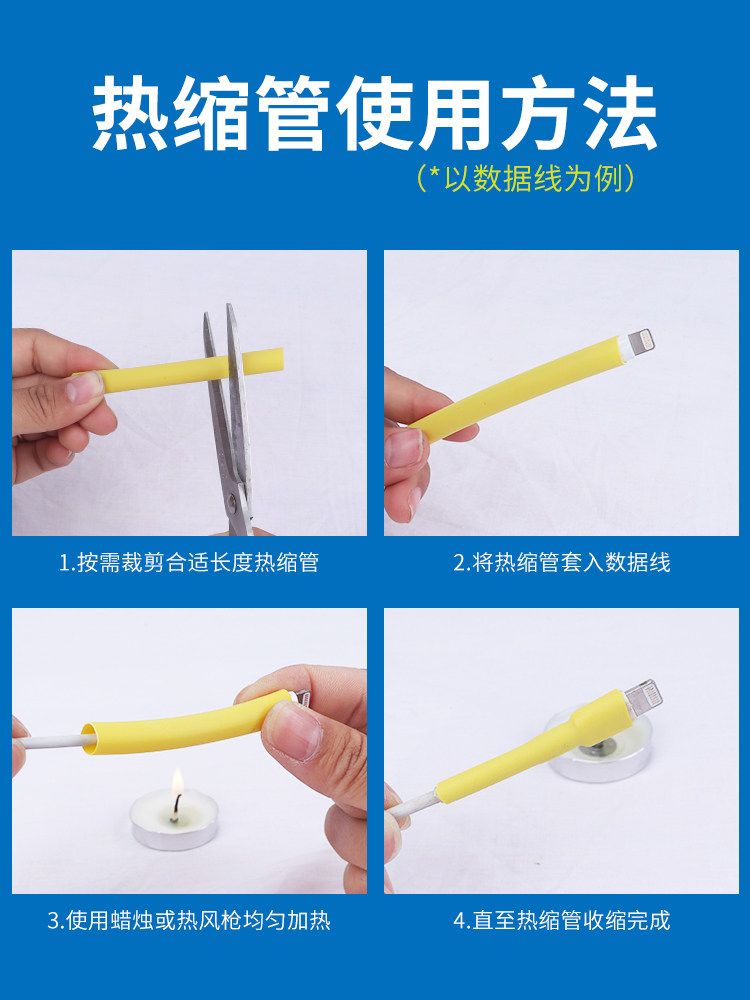 热缩管使用方法

（*以数据线为例）

1.按需裁剪合适长度热缩管

2.将热缩管套入数据线

3.使用蜡烛或热风枪均匀加热

4.直至热缩管收缩完成