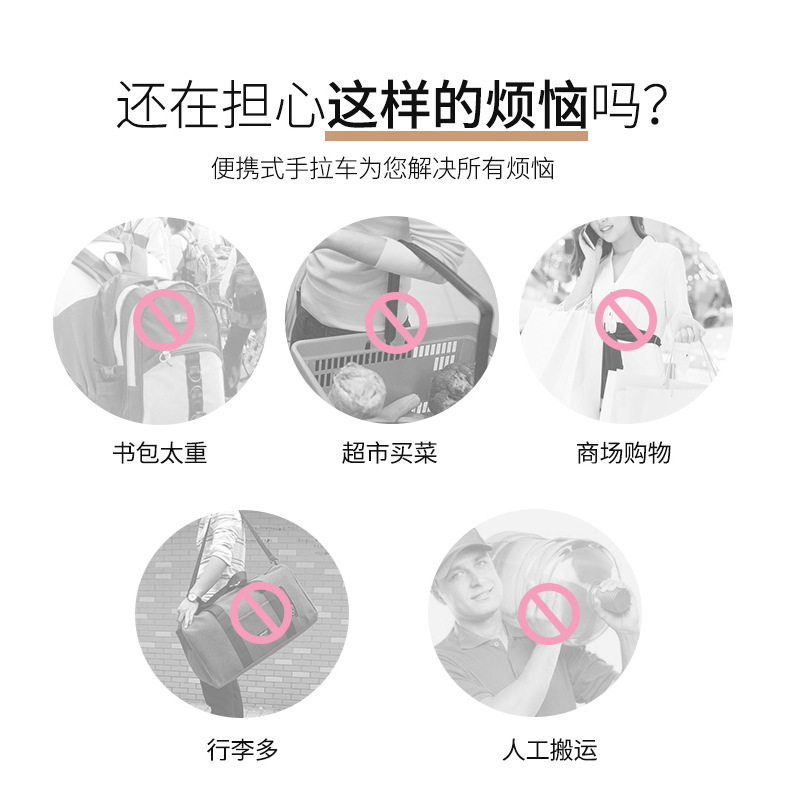 还在担心这样的烦恼吗？

便携式手拉车为您解决所有烦恼

书包太重

超市买菜

商场购物

行李多

人工搬运