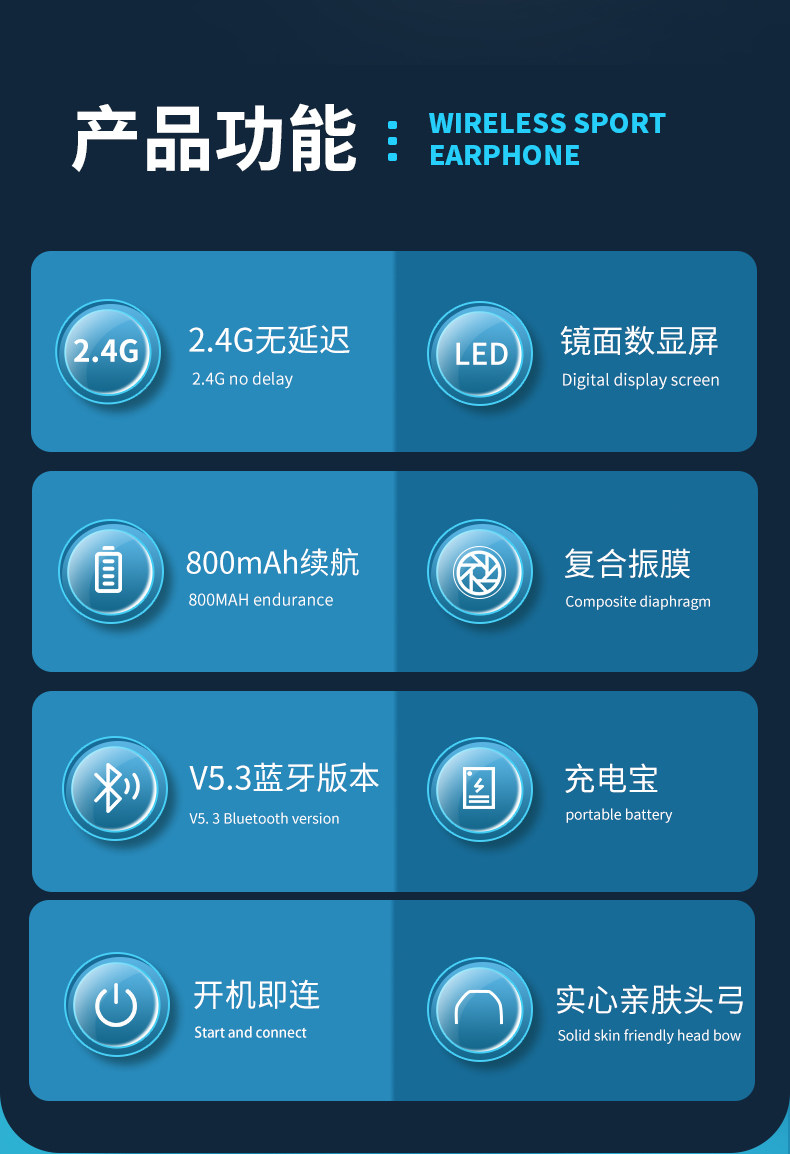 产品功能 : WIRELESS SPORT EARPHONE

2.4G

2.4G无延迟
2.4G no delay

LED

镜面数显屏
Digital display screen

800mAh续航
800MAH endurance

复合振膜
Composite diaphragm

V5.3蓝牙版本
V5. 3 Bluetooth version

充电宝
portable battery

开机即连
Start and connect

实心亲肤头弓
Solid skin friendly head bow