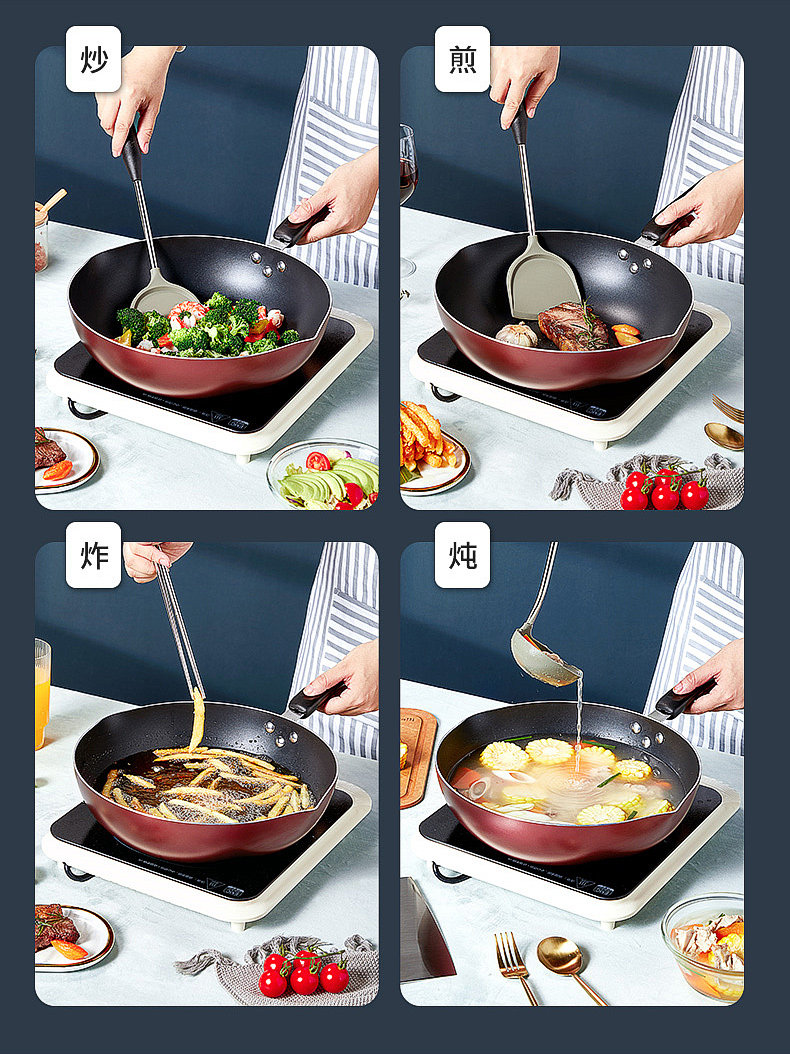 炒

煎

炸

炖