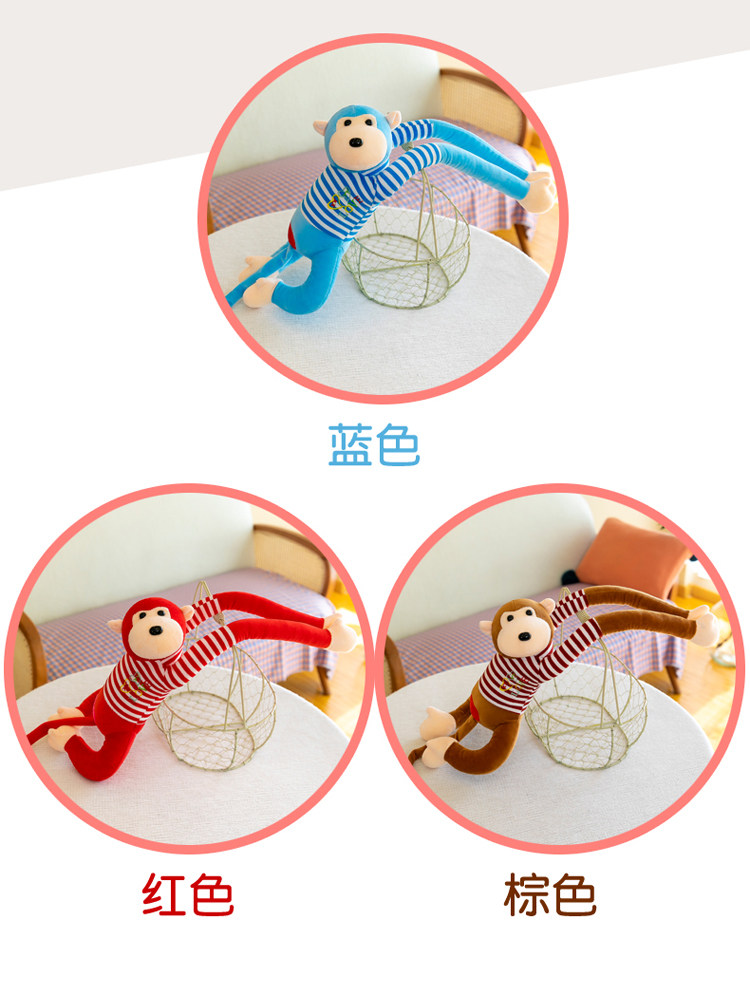 蓝色

红色

棕色