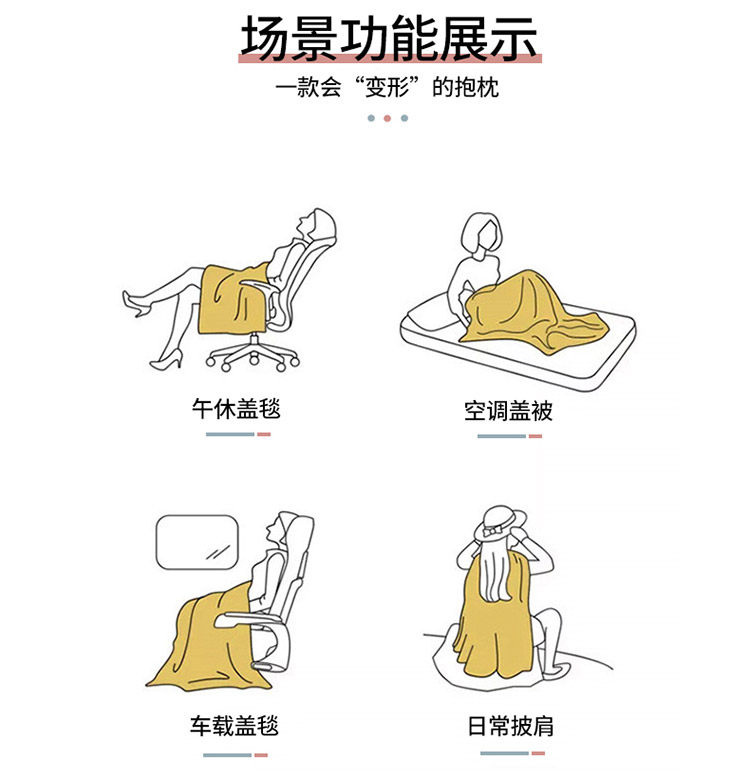 场景功能展示

一款会“变形”的抱枕

午休盖毯

空调盖被

车载盖毯

日常披肩