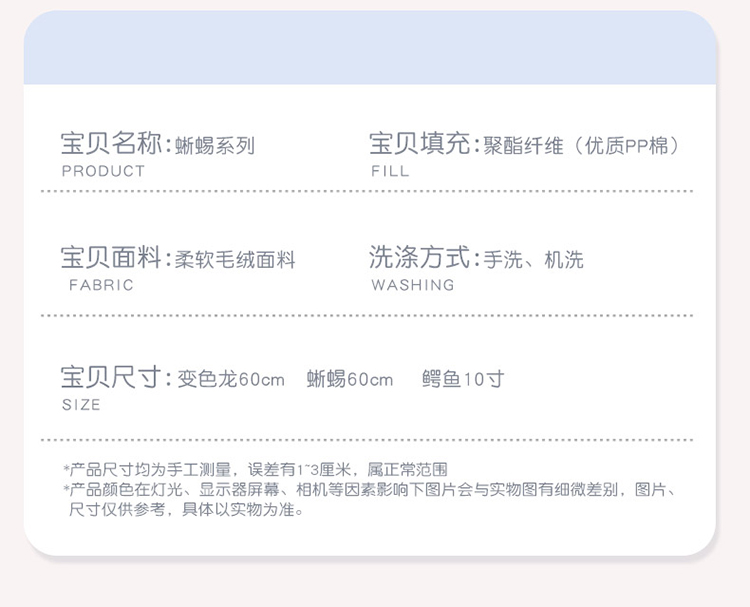 宝贝名称:蜥蜴系列
PRODUCT

宝贝填充:聚酯纤维（优质PP棉）
FILL

宝贝面料:柔软毛绒面料
FABRIC

洗涤方式:手洗、机洗
WASHING

宝贝尺寸:变色龙60cm　蜥蜴60cm　鳄鱼10寸
SIZE

*产品尺寸均为手工测量，误差有1~3厘米，属正常范围
*产品颜色在灯光、显示器屏幕、相机等因素影响下图片会与实物图有细微差别，图片、尺寸仅供参考，具体以实物为准。