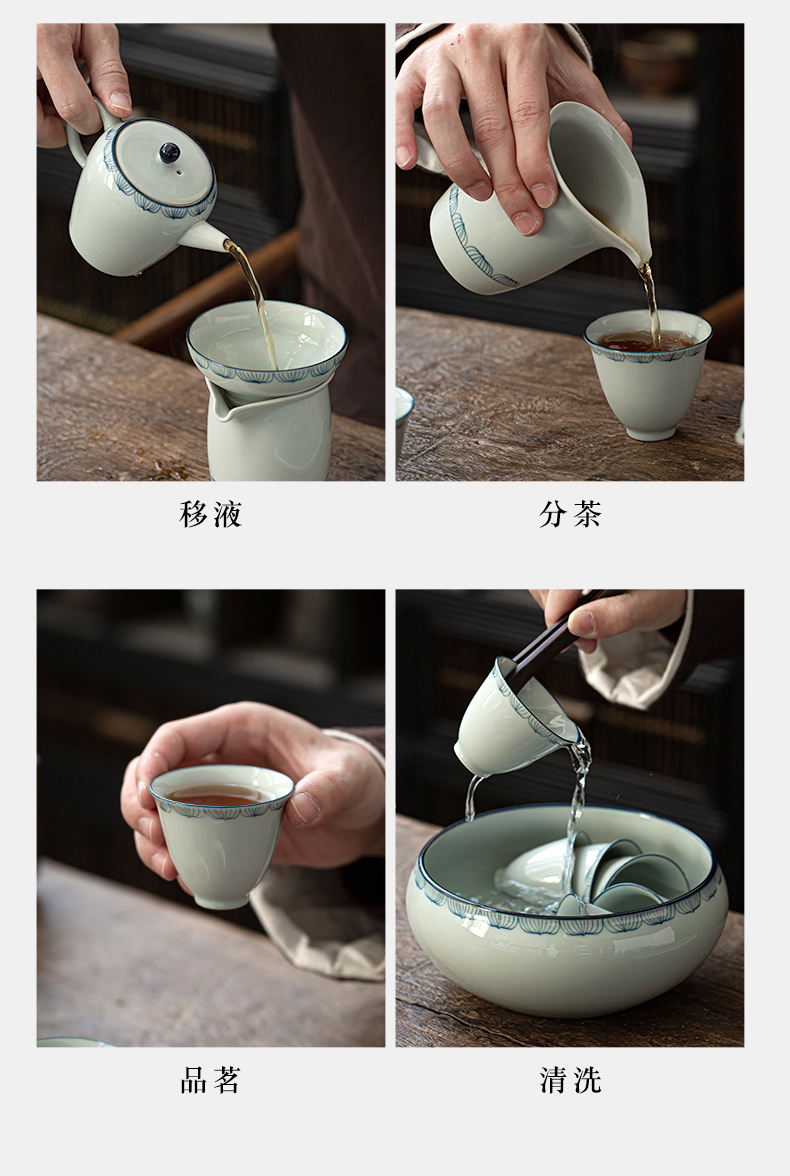 移液

分茶

品茗

清洗