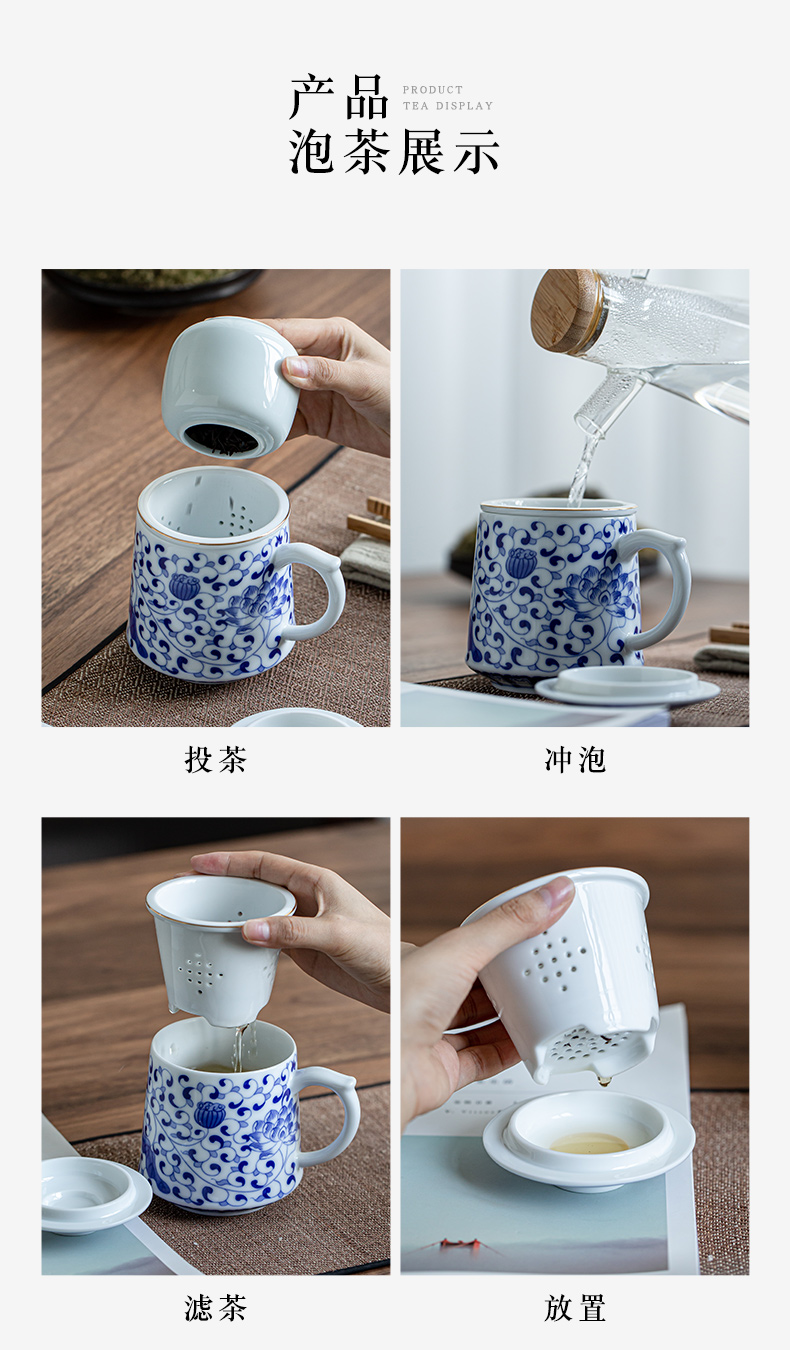 产品
PRODUCT
TEA DISPLAY
泡茶展示

投茶

冲泡

滤茶

放置