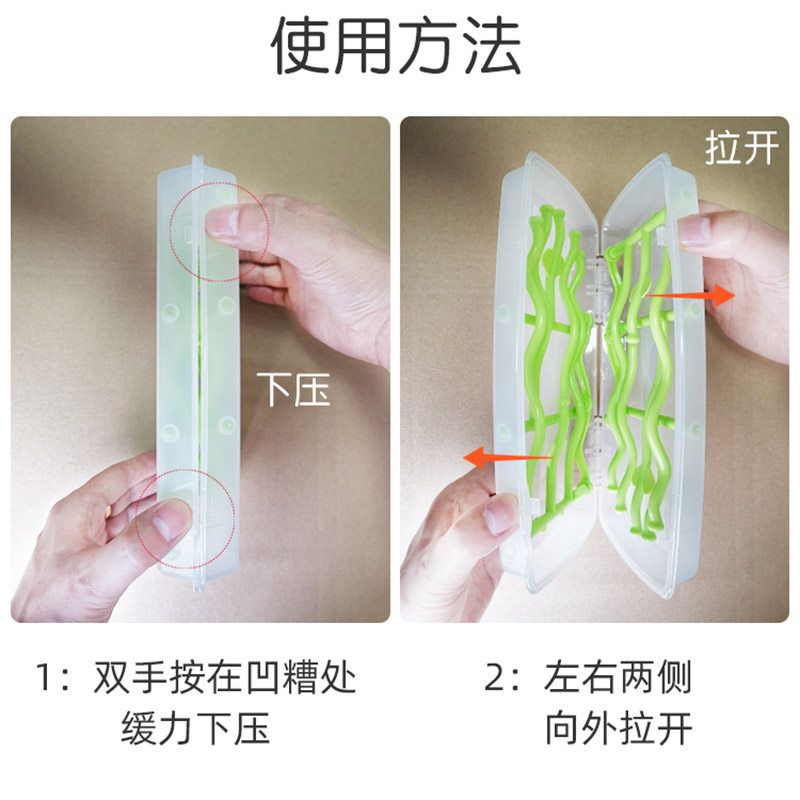 使用方法

下压

拉开

1：双手按在凹糟处
缓力下压

2：左右两侧
向外拉开