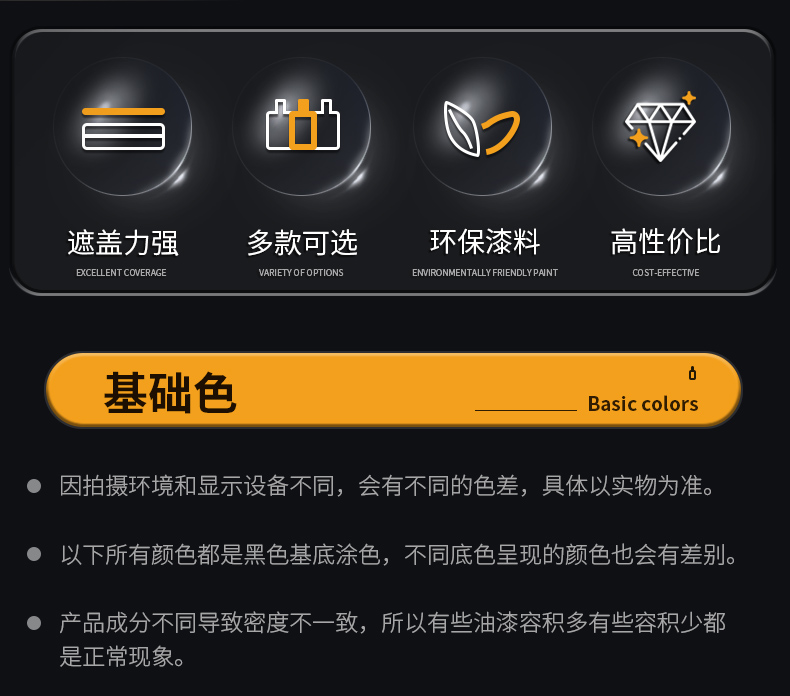 遮盖力强
EXCELLENT COVERAGE

多款可选
VARIETY OF OPTIONS

环保漆料
ENVIRONMENTALLY FRIENDLY PAINT

高性价比
COST-EFFECTIVE

基础色

Basic colors

• 因拍摄环境和显示设备不同，会有不同的色差，具体以实物为准。

• 以下所有颜色都是黑色基底涂色，不同底色呈现的颜色也会有差别。

• 产品成分不同导致密度不一致，所以有些油漆容积多有些容积少都是正常现象。