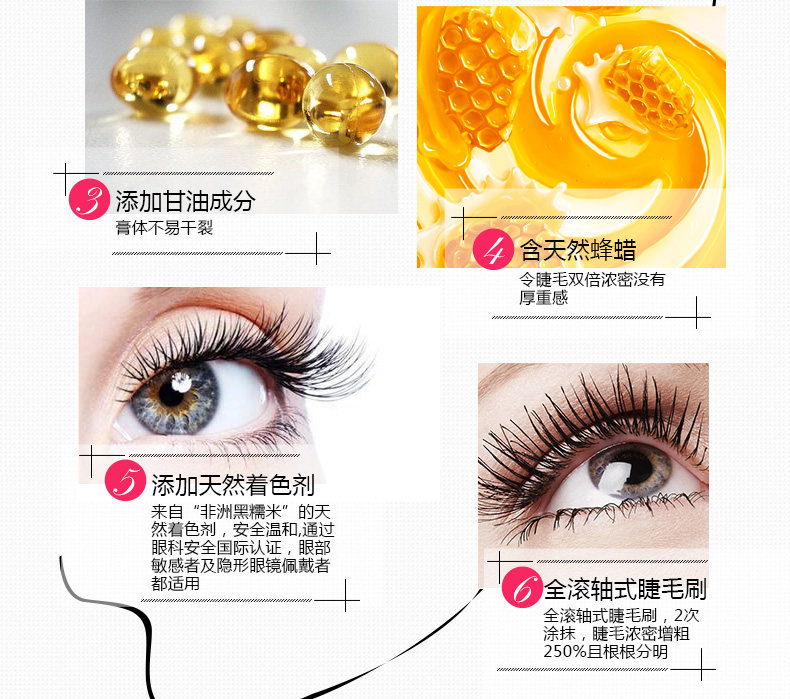 3 添加甘油成分
膏体不易干裂

4 含天然蜂蜡
令睫毛双倍浓密没有厚重感

5 添加天然着色剂
来自“非洲黑糯米”的天然着色剂，安全温和,通过眼科安全国际认证，眼部敏感者及隐形眼镜佩戴者都适用

6 全滚轴式睫毛刷
全滚轴式睫毛刷，2次涂抹，睫毛浓密增粗250%且根根分明