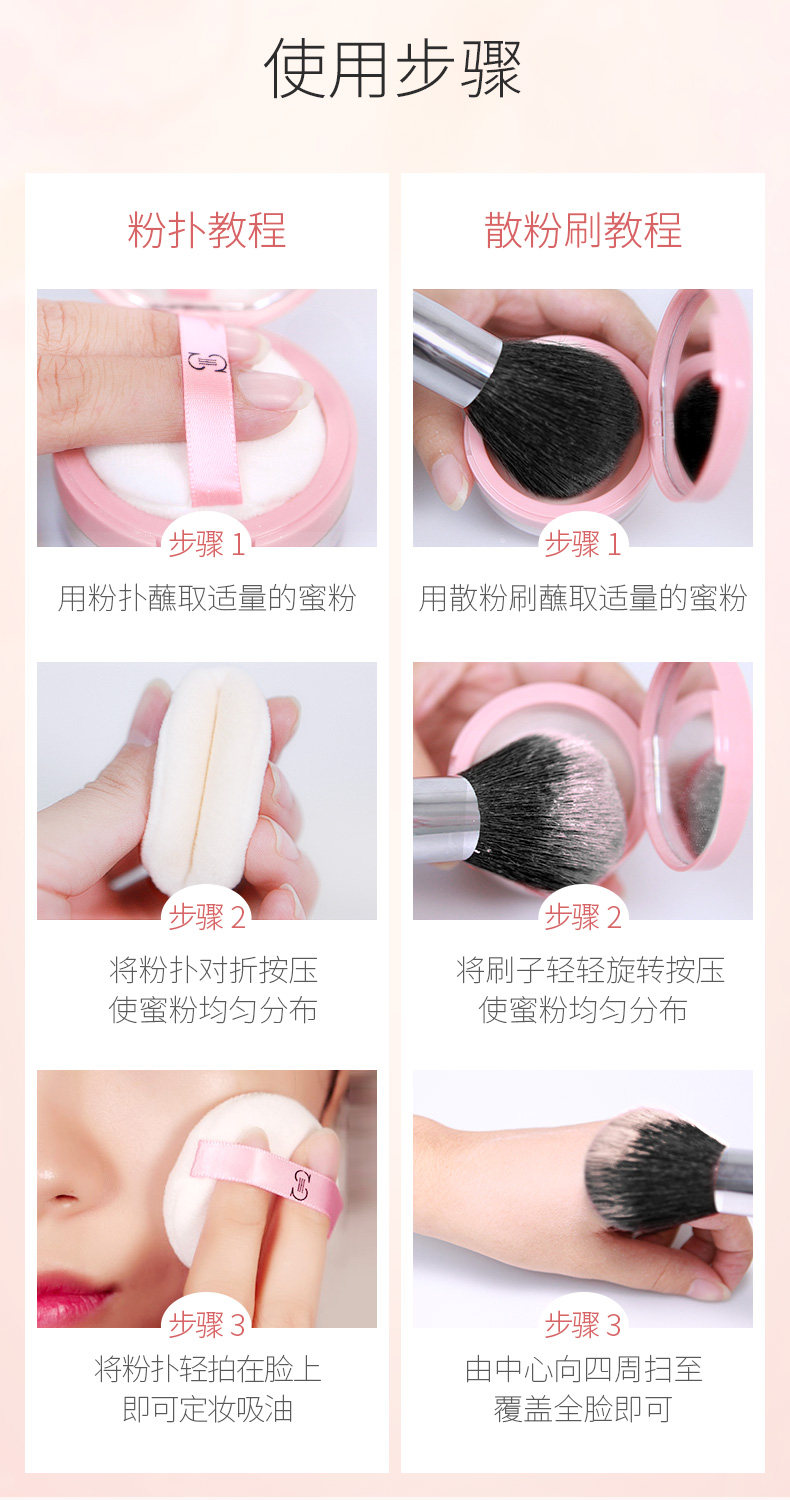 使用步骤

粉扑教程

步骤1

用粉扑蘸取适量的蜜粉

步骤2

将粉扑对折按压
使蜜粉均匀分布

步骤3

将粉扑轻拍在脸上
即可定妆吸油

散粉刷教程

步骤1

用散粉刷蘸取适量的蜜粉

步骤2

将刷子轻轻旋转按压
使蜜粉均匀分布

步骤3

由中心向四周扫至
覆盖全脸即可