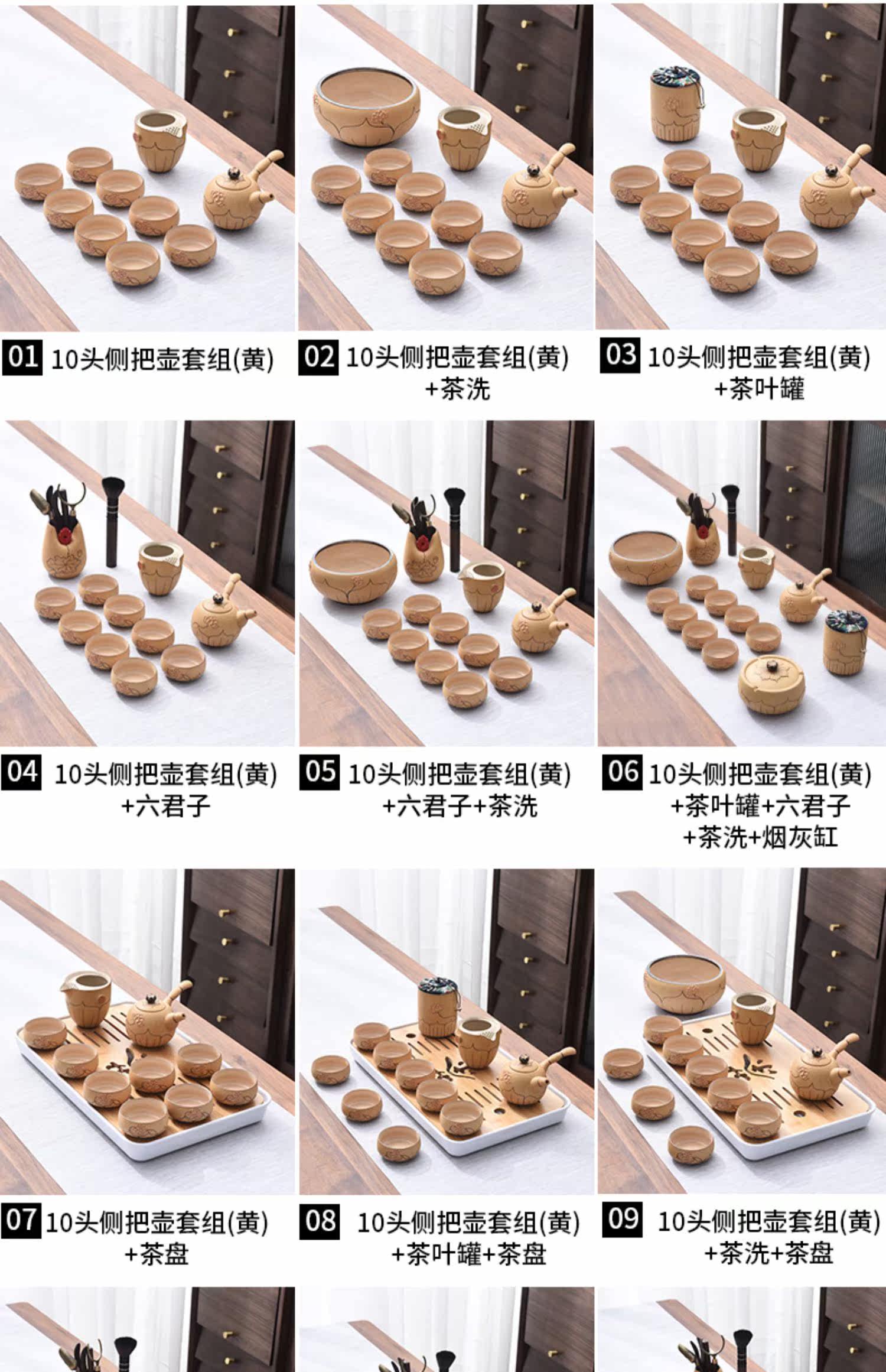 01 10头侧把壶套组(黄)

02 10头侧把壶套组(黄) +茶洗

03 10头侧把壶套组(黄) +茶叶罐

04 10头侧把壶套组(黄) +六君子

05 10头侧把壶套组(黄) +六君子+茶洗

06 10头侧把壶套组(黄) +茶叶罐+六君子 +茶洗+烟灰缸

07 10头侧把壶套组(黄) +茶盘

08 10头侧把壶套组(黄) +茶叶罐+茶盘

09 10头侧把壶套组(黄) +茶洗+茶盘