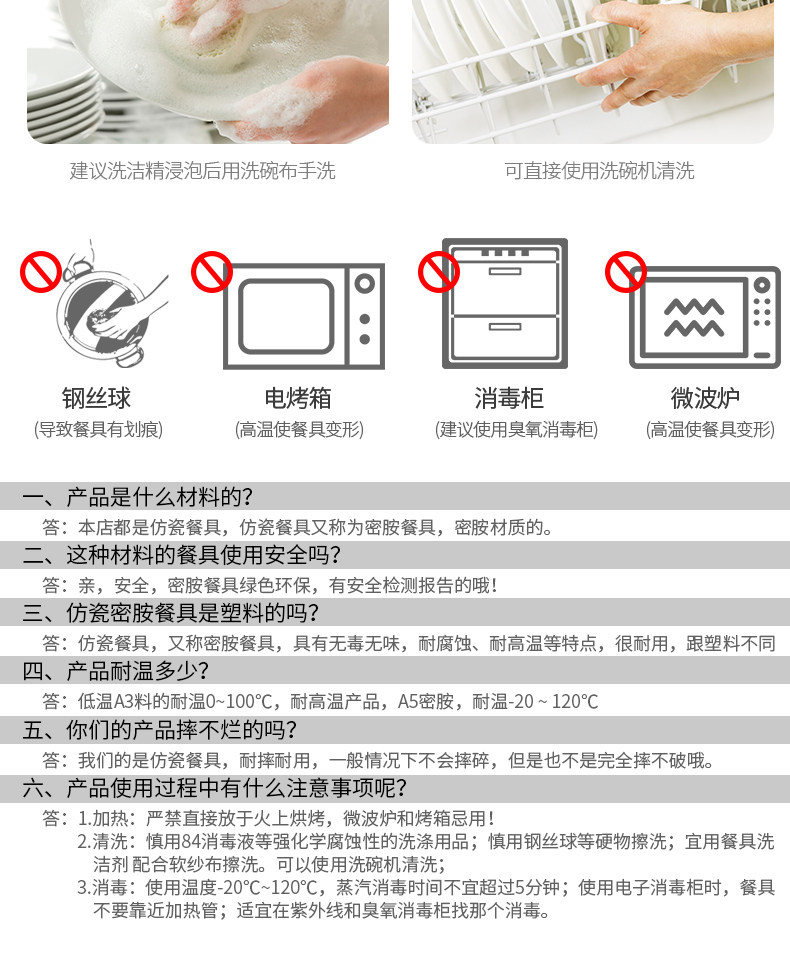 建议洗洁精浸泡后用洗碗布手洗

可直接使用洗碗机清洗

钢丝球
(导致餐具有划痕)

电烤箱
(高温使餐具变形)

消毒柜
(建议使用臭氧消毒柜)

微波炉
(高温使餐具变形)

一、产品是什么材料的?
答：本店都是仿瓷餐具，仿瓷餐具又称为密胺餐具，密胺材质的。

二、这种材料的餐具使用安全吗?
答：亲，安全，密胺餐具绿色环保，有安全检测报告的哦!

三、仿瓷密胺餐具是塑料的吗?
答：仿瓷餐具，又称密胺餐具，具有无毒无味，耐腐蚀、耐高温等特点，很耐用，跟塑料不同

四、产品耐温多少?
答：低温A3料的耐温0~100℃，耐高温产品，A5密胺，耐温-20 ~ 120℃

五、你们的产品摔不烂的吗?
答：我们的是仿瓷餐具，耐摔耐用，一般情况下不会摔碎，但是也不是完全摔不破哦。

六、产品使用过程中有什么注意事项呢?
答：1.加热：严禁直接放于火上烘烤，微波炉和烤箱忌用!
2.清洗：慎用84消毒液等强化学腐蚀性的洗涤用品；慎用钢丝球等硬物擦洗；宜用餐具洗洁剂 配合软纱布擦洗。可以使用洗碗机清洗；
3.消毒：使用温度-20℃~120℃，蒸汽消毒时间不宜超过5分钟；使用电子消毒柜时，餐具不要靠近加热管；适宜在紫外线和臭氧消毒柜找那个消毒。