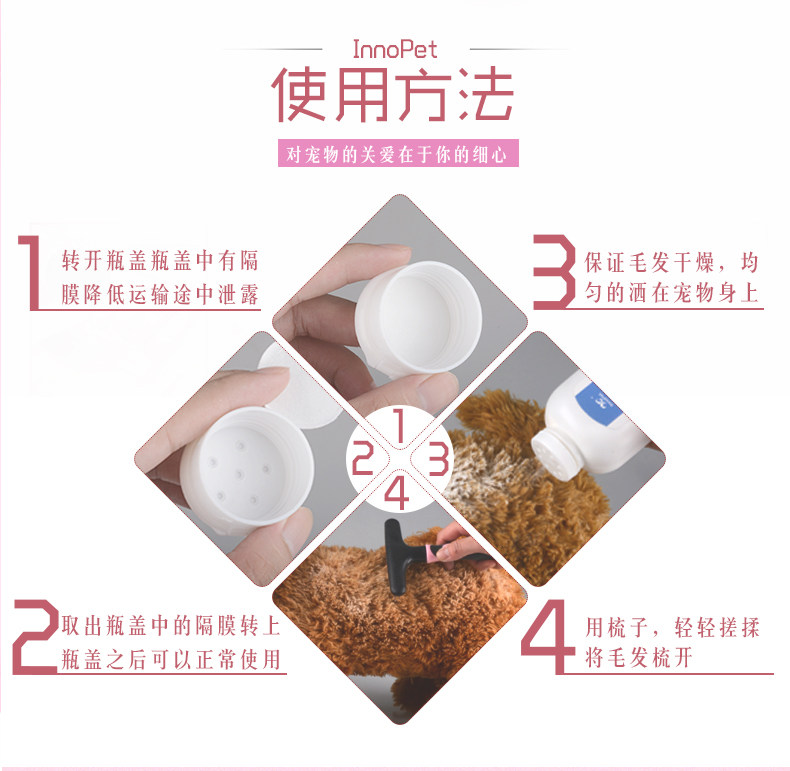 InnoPet
使用方法
对宠物的关爱在于你的细心

1 转开瓶盖瓶盖中有隔膜降低运输途中泄露

3 保证毛发干燥，均匀的洒在宠物身上

1
2
3
4

2 取出瓶盖中的隔膜转上瓶盖之后可以正常使用

4 用梳子，轻轻搓揉将毛发梳开