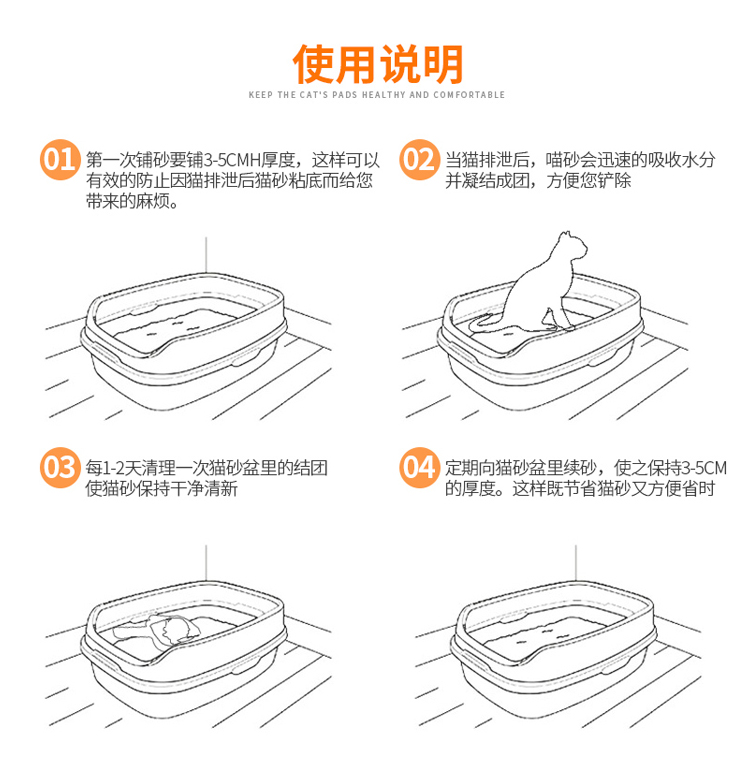 使用说明

KEEP THE CAT'S PADS HEALTHY AND COMFORTABLE

01 第一次铺砂要铺3-5CMH厚度，这样可以有效的防止因猫排泄后猫砂粘底而给您带来的麻烦。

02 当猫排泄后，喵砂会迅速的吸收水分并凝结成团，方便您铲除

03 每1-2天清理一次猫砂盆里的结团使猫砂保持干净清新

04 定期向猫砂盆里续砂，使之保持3-5CM的厚度。这样既节省猫砂又方便省时